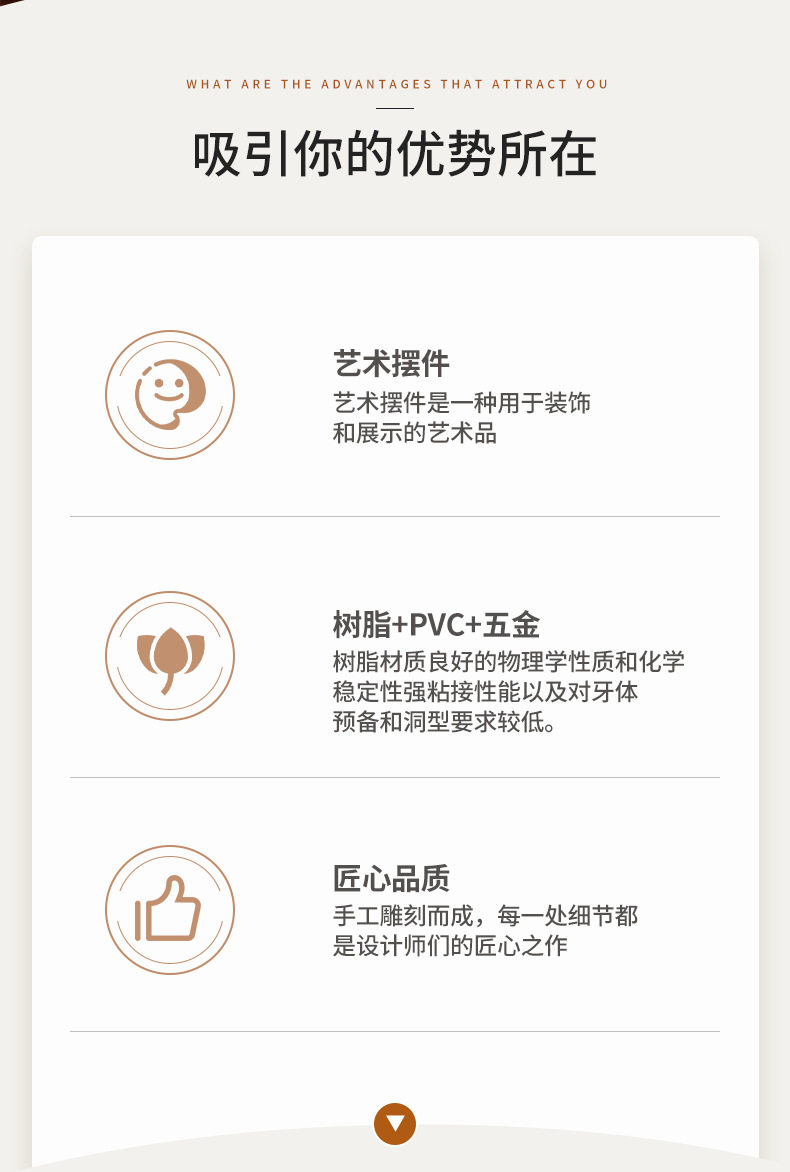 WHAT ARE THE ADVANTAGES THAT ATTRACT YOU

吸引你的优势所在

艺术摆件

艺术摆件是一种用于装饰和展示的艺术品

树脂+PVC+五金

树脂材质良好的物理学性质和化学稳定性强粘接性能以及对牙体预备和洞型要求较低。

匠心品质

手工雕刻而成，每一处细节都是设计师们的匠心之作