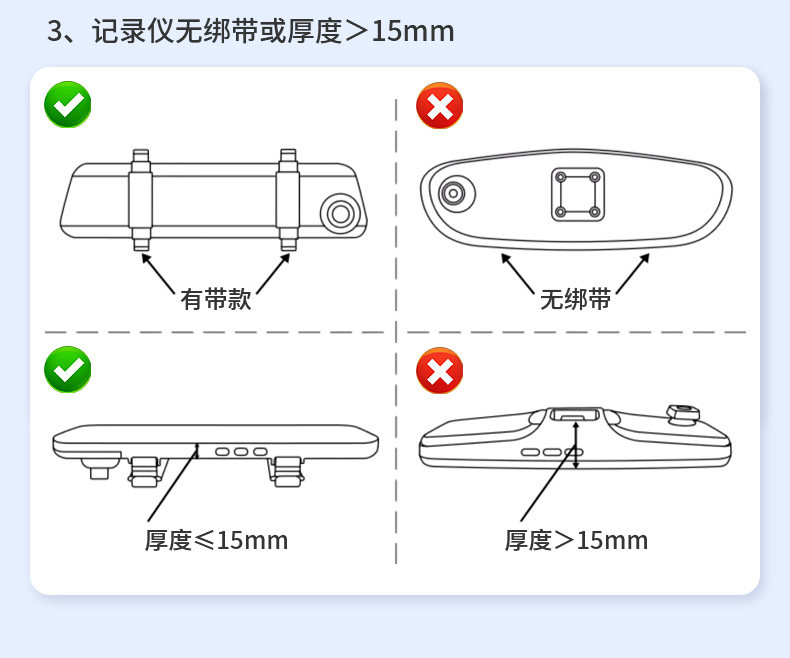 3、记录仪无绑带或厚度＞15mm

有带款

无绑带

厚度≤15mm

厚度＞15mm