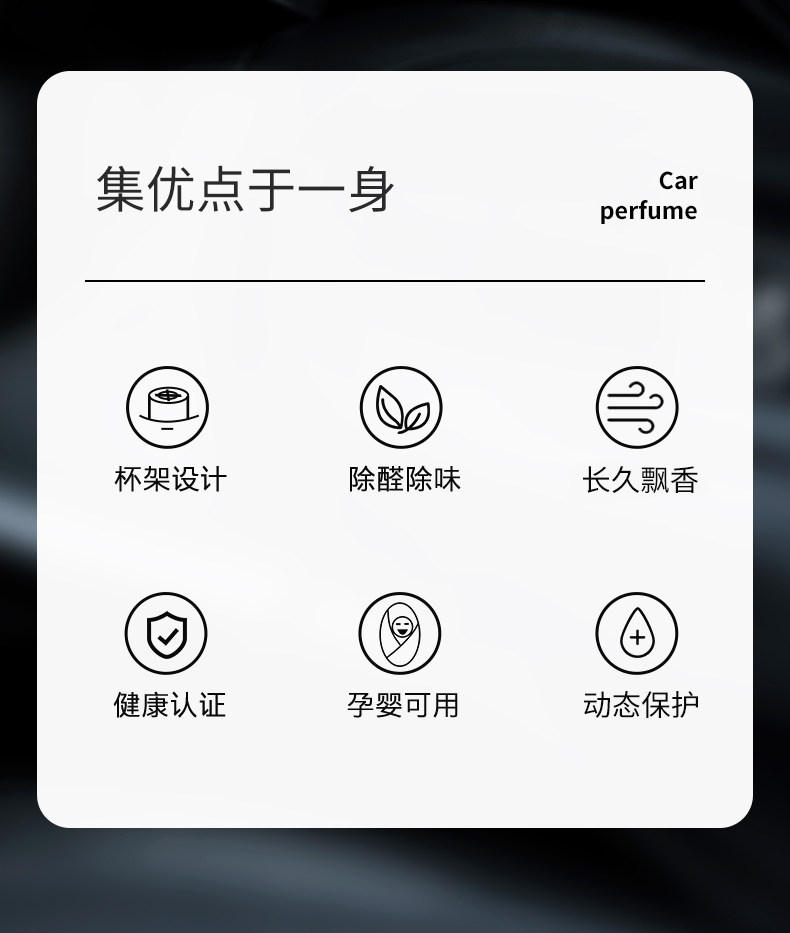 集优点于一身

Car
perfume

杯架设计

除醛除味

长久飘香

健康认证

孕婴可用

动态保护