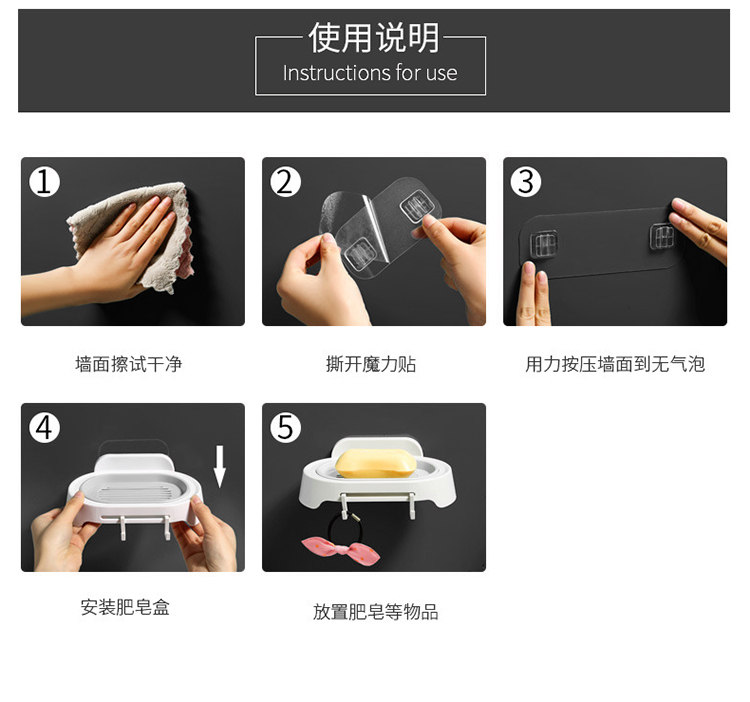 使用说明
Instructions for use

1

墙面擦试干净

2

撕开魔力贴

3

用力按压墙面到无气泡

4

安装肥皂盒

5

放置肥皂等物品