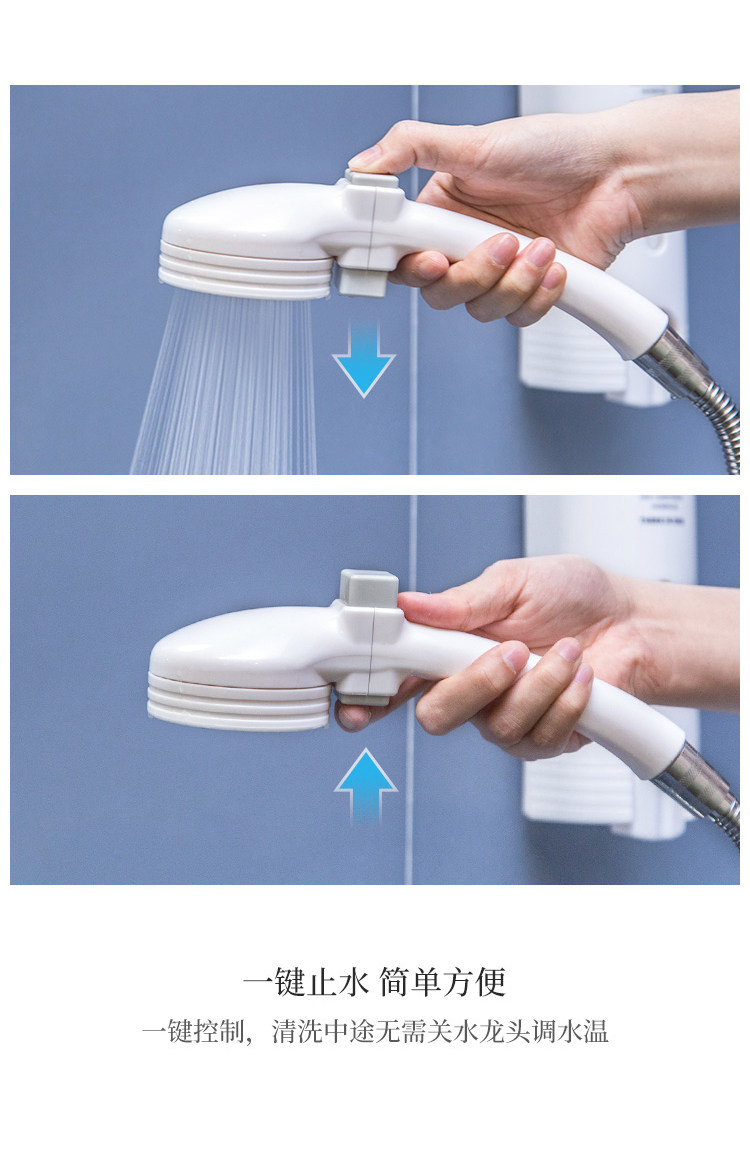 一键止水 简单方便

一键控制，清洗中途无需关水龙头调水温