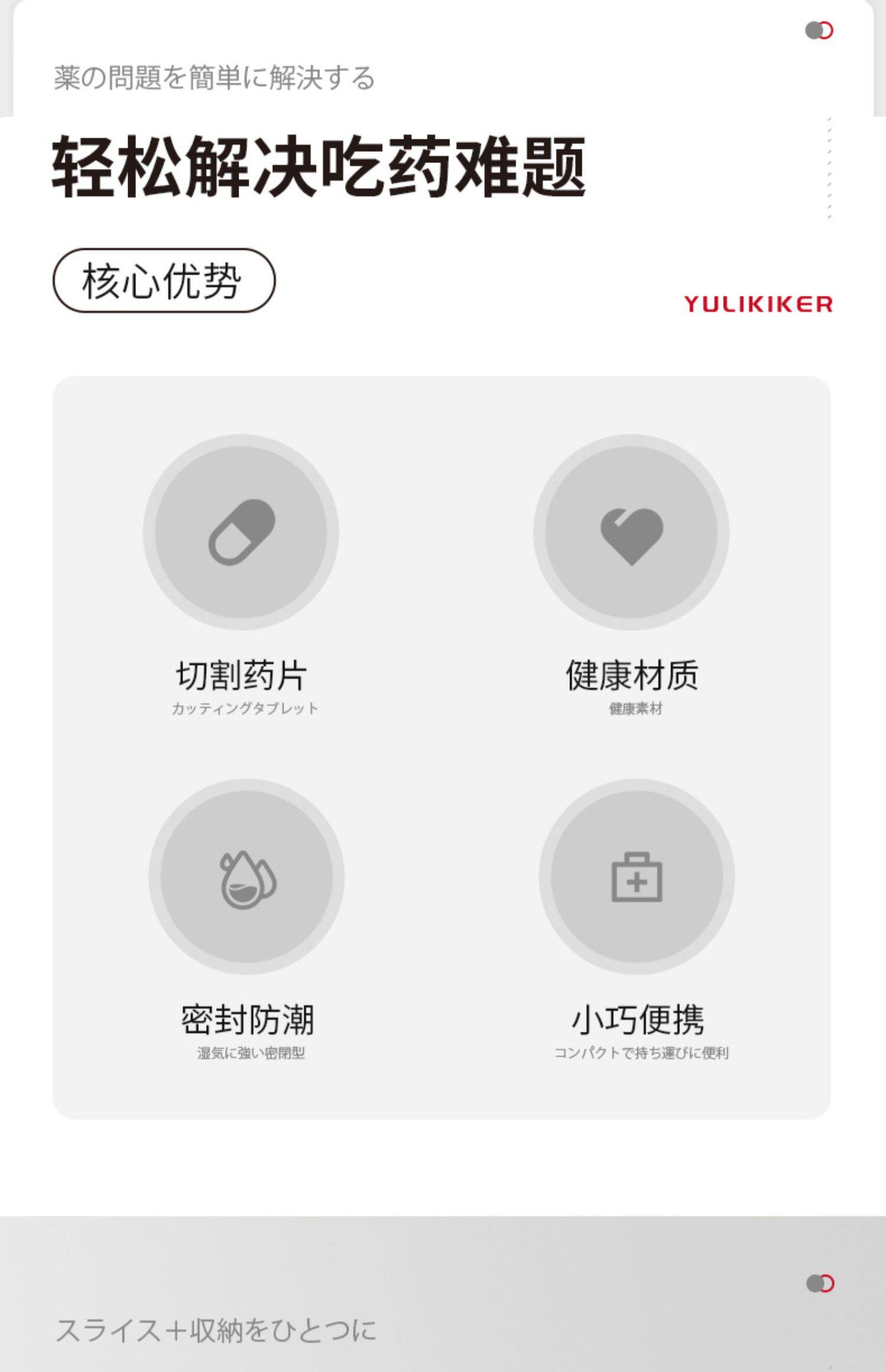 薬の問題を簡単に解決する

轻松解决吃药难题

核心优势

YULIKIKER

切割药片
カッティングタブレット

健康材质
健康素材

密封防潮
湿気に強い密閉型

小巧便携
コンパクトで持ち運びに便利

スライス+収納をひとつに