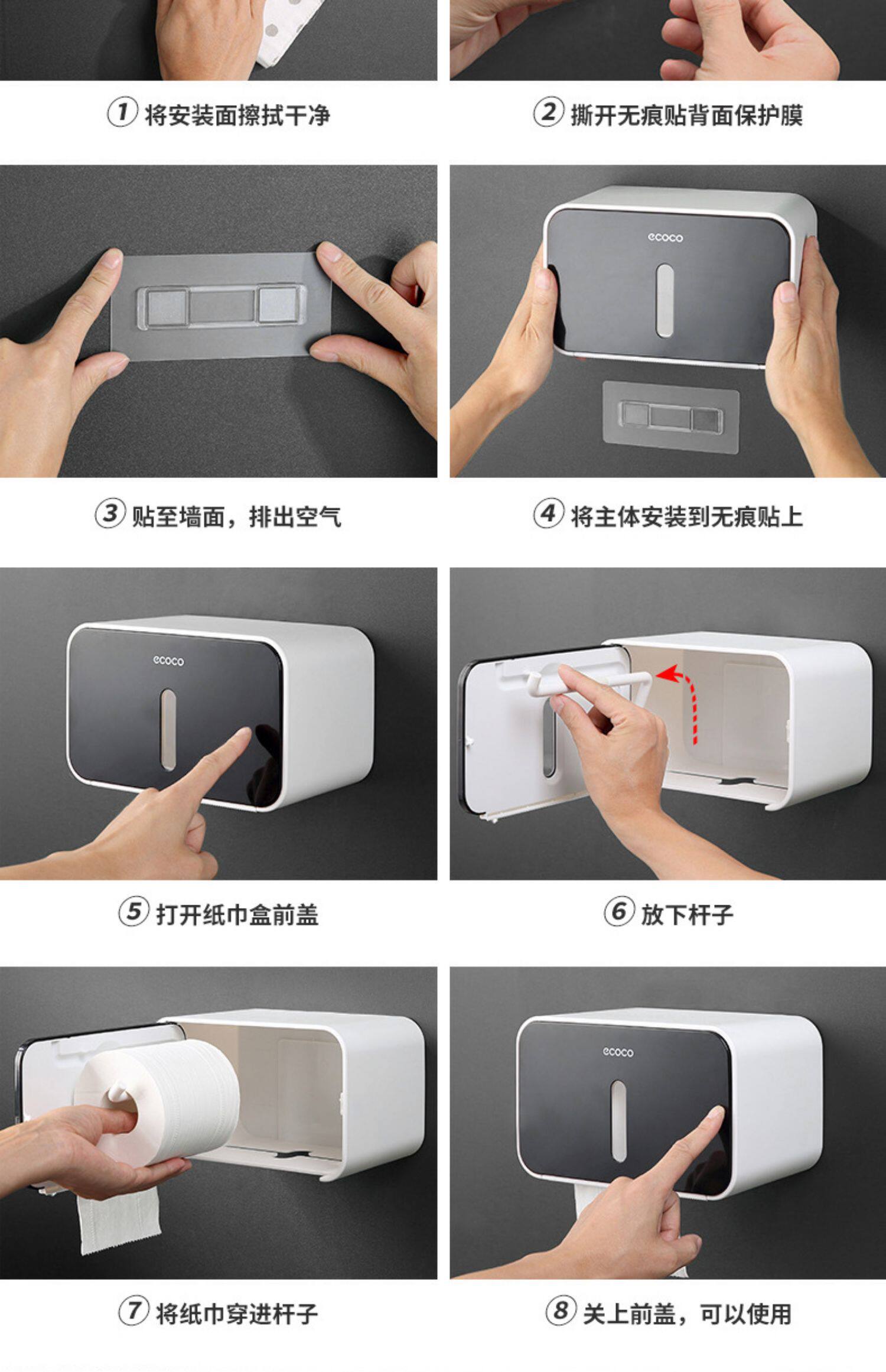 ① 将安装面擦拭干净

② 撕开无痕贴背面保护膜

ecoco

③ 贴至墙面，排出空气

④ 将主体安装到无痕贴上

ecoco

⑤ 打开纸巾盒前盖

⑥ 放下杆子

ecoco

⑦ 将纸巾穿进杆子

⑧ 关上前盖，可以使用