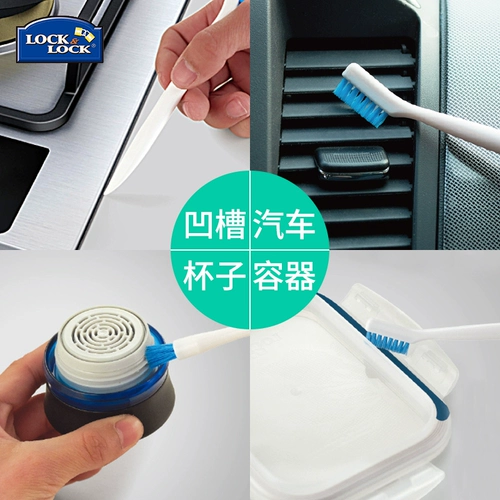 LOCK & LOCK

凹槽 汽车
杯子 容器