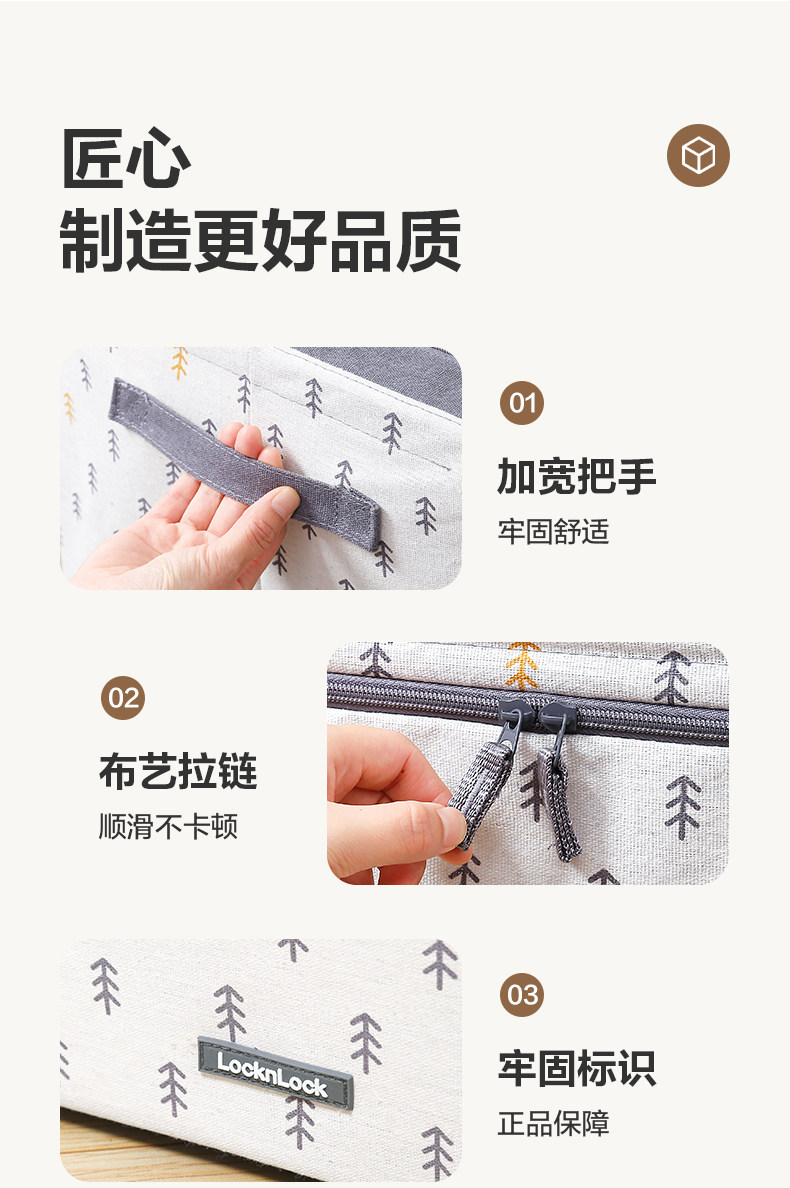 匠心
制造更好品质

01
加宽把手
牢固舒适

02
布艺拉链
顺滑不卡顿

LocknLock

03
牢固标识
正品保障