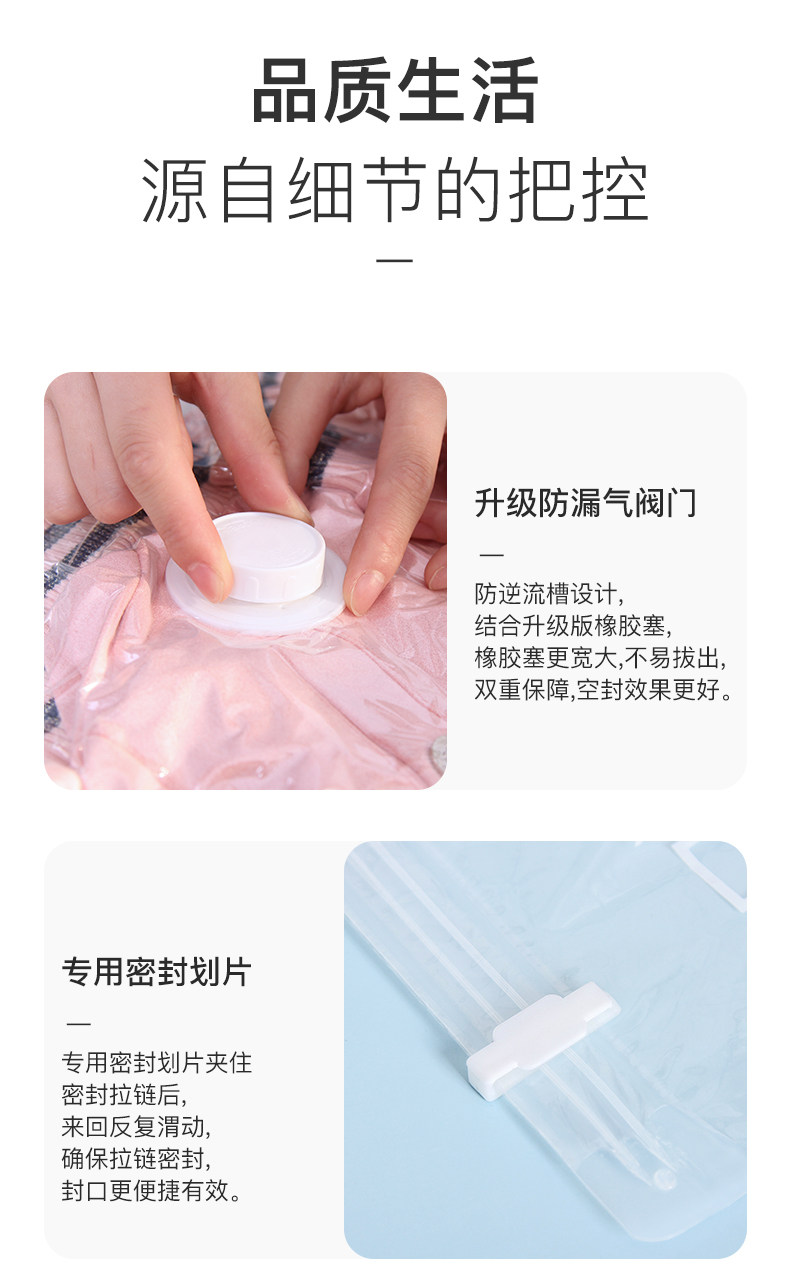 品质生活
源自细节的把控
—

升级防漏气阀门
—
防逆流槽设计,
结合升级版橡胶塞,
橡胶塞更宽大,不易拔出,
双重保障,空封效果更好。

专用密封划片
—
专用密封划片夹住
密封拉链后,
来回反复滑动,
确保拉链密封,
封口更便捷有效。