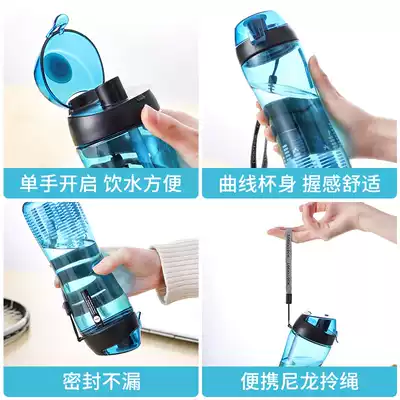 单手开启 饮水方便

曲线杯身 握感舒适

密封不漏

便携尼龙拎绳