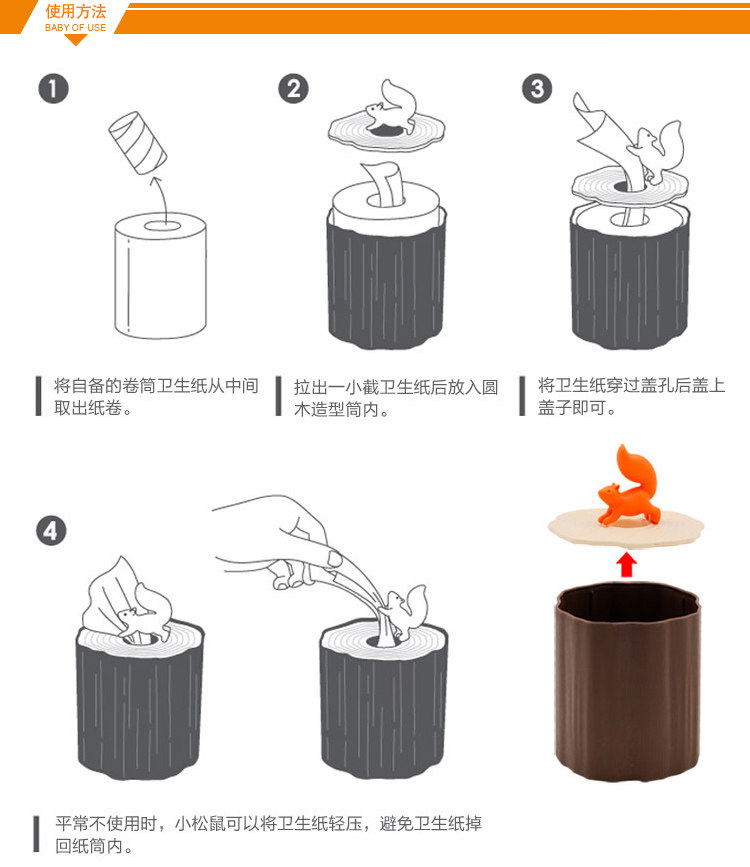 使用方法
BABY OF USE

1

2

3

将自备的卷筒卫生纸从中间取出纸卷。

拉出一小截卫生纸后放入圆木造型筒内。

将卫生纸穿过盖孔后盖上盖子即可。

4

平常不使用时，小松鼠可以将卫生纸轻压，避免卫生纸掉回纸筒内。