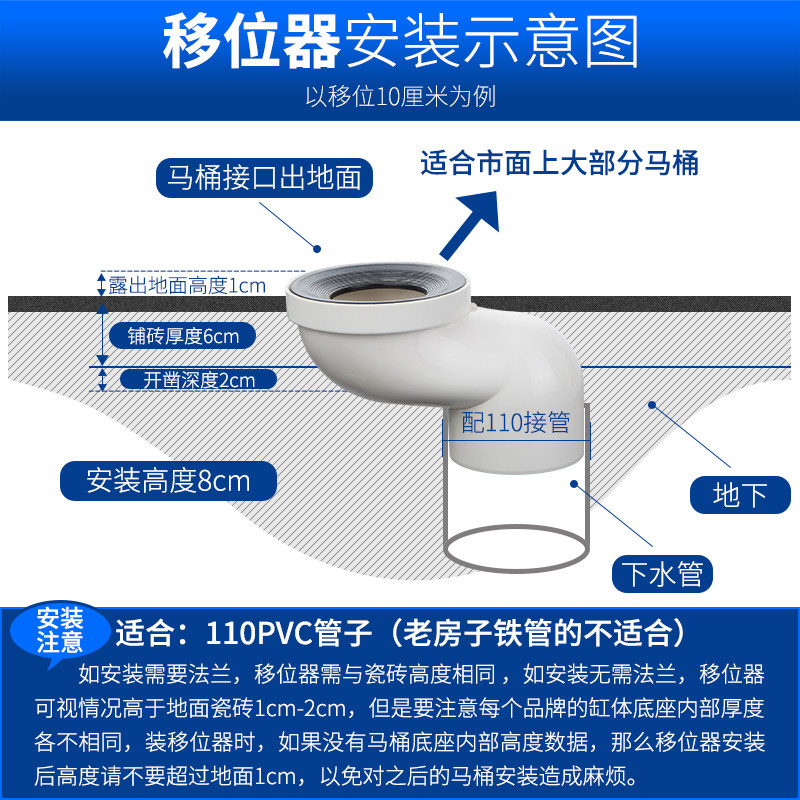 移位器安装示意图
以移位10厘米为例

马桶接口出地面

适合市面上大部分马桶

露出地面高度1cm

铺砖厚度6cm

开凿深度2cm

配110接管

安装高度8cm

地下

下水管

安装注意

适合：110PVC管子（老房子铁管的不适合）

如安装需要法兰，移位器需与瓷砖高度相同，如安装无需法兰，移位器可视情况高于地面瓷砖1cm-2cm，但是要注意每个品牌的缸体底座内部厚度各不相同，装移位器时，如果没有马桶底座内部高度数据，那么移位器安装后高度请不要超过地面1cm，以免对之后的马桶安装造成麻烦。