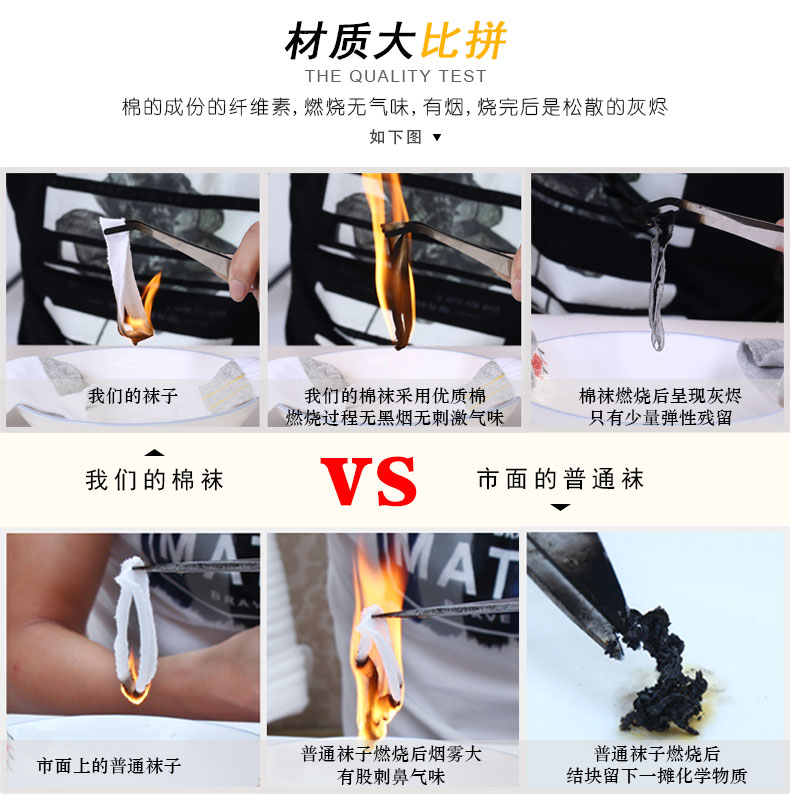 材质大比拼
THE QUALITY TEST
棉的成份的纤维素，燃烧无气味，有烟，烧完后是松散的灰烬
如下图 ▼

我们的袜子

我们的棉袜采用优质棉
燃烧过程无黑烟无刺激气味

棉袜燃烧后呈现灰烬
只有少量弹性残留

我们的棉袜

VS

市面的普通袜

市面上的普通袜子

普通袜子燃烧后烟雾大
有股刺鼻气味

普通袜子燃烧后
结块留下一摊化学物质