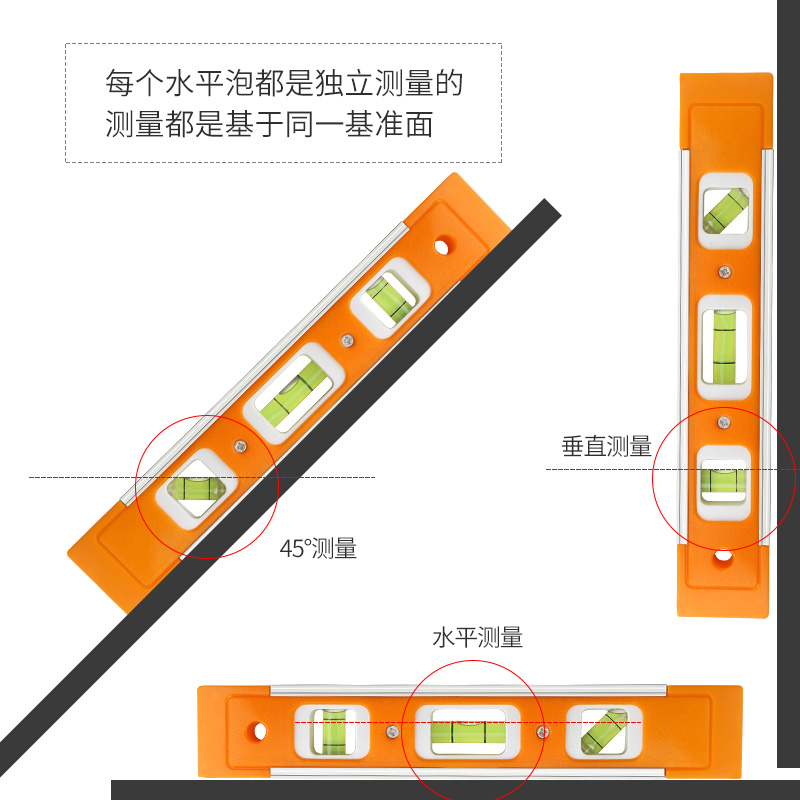 每个水平泡都是独立测量的
测量都是基于同一基准面

垂直测量

45°测量

水平测量