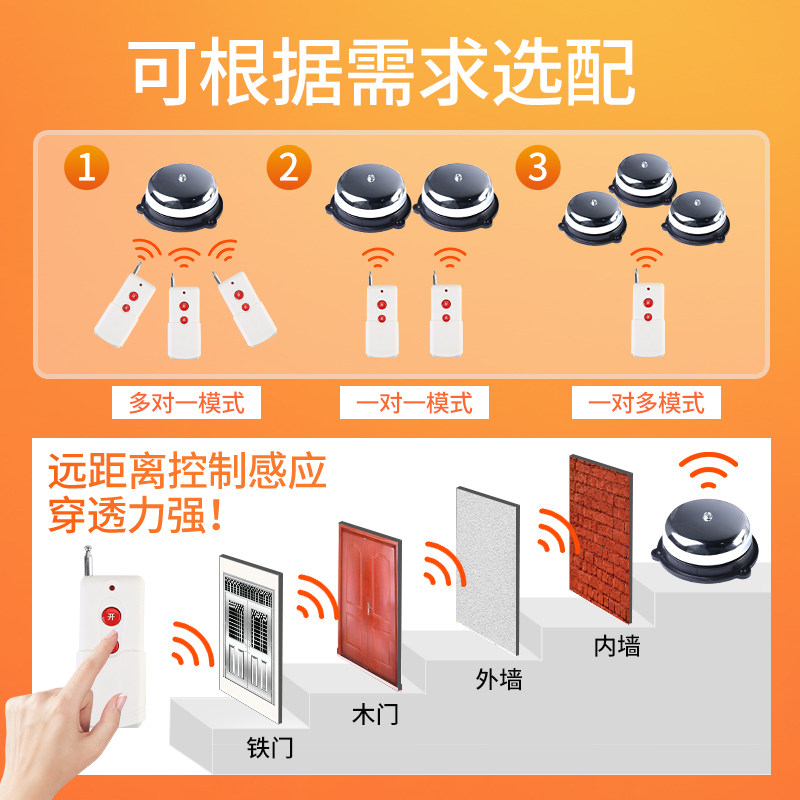 可根据需求选配

1

2

3

多对一模式

一对一模式

一对多模式

远距离控制感应
穿透力强!

开

铁门

木门

外墙

内墙