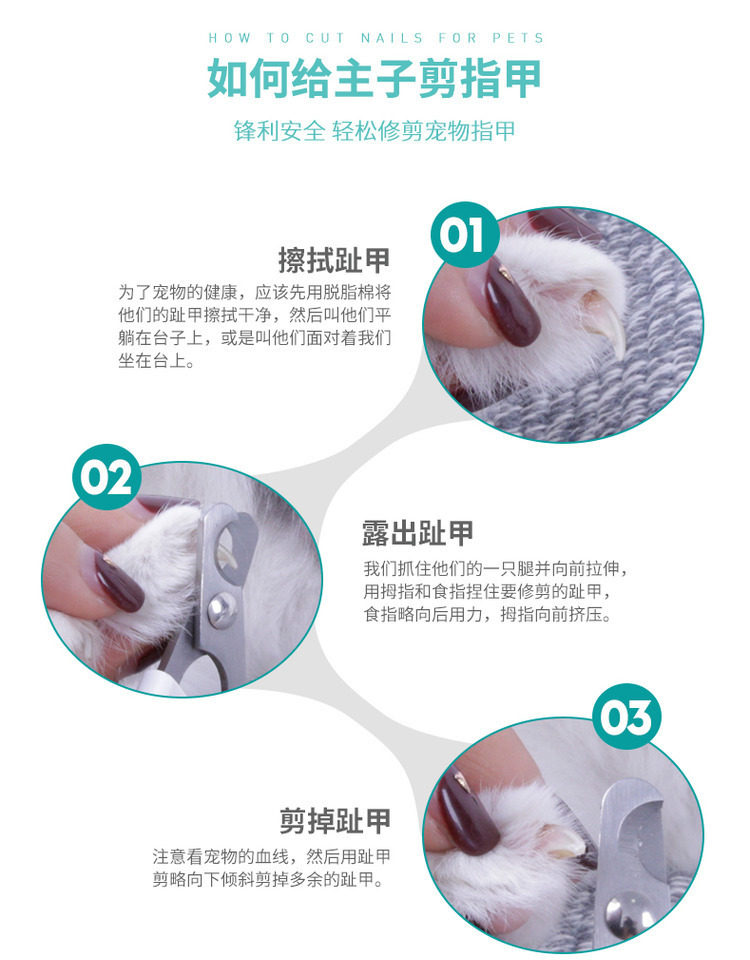 HOW TO CUT NAILS FOR PETS

如何给主子剪指甲

锋利安全 轻松修剪宠物指甲

01

擦拭趾甲

为了宠物的健康，应该先用脱脂棉将他们的趾甲擦拭干净，然后叫他们平躺在台子上，或是叫他们面对着我们坐在台上。

02

露出趾甲

我们抓住他们的一只腿并向前拉伸，用拇指和食指捏住要修剪的趾甲，食指略向后用力，拇指向前挤压。

03

剪掉趾甲

注意看宠物的血线，然后用趾甲剪略向下倾斜剪掉多余的趾甲。