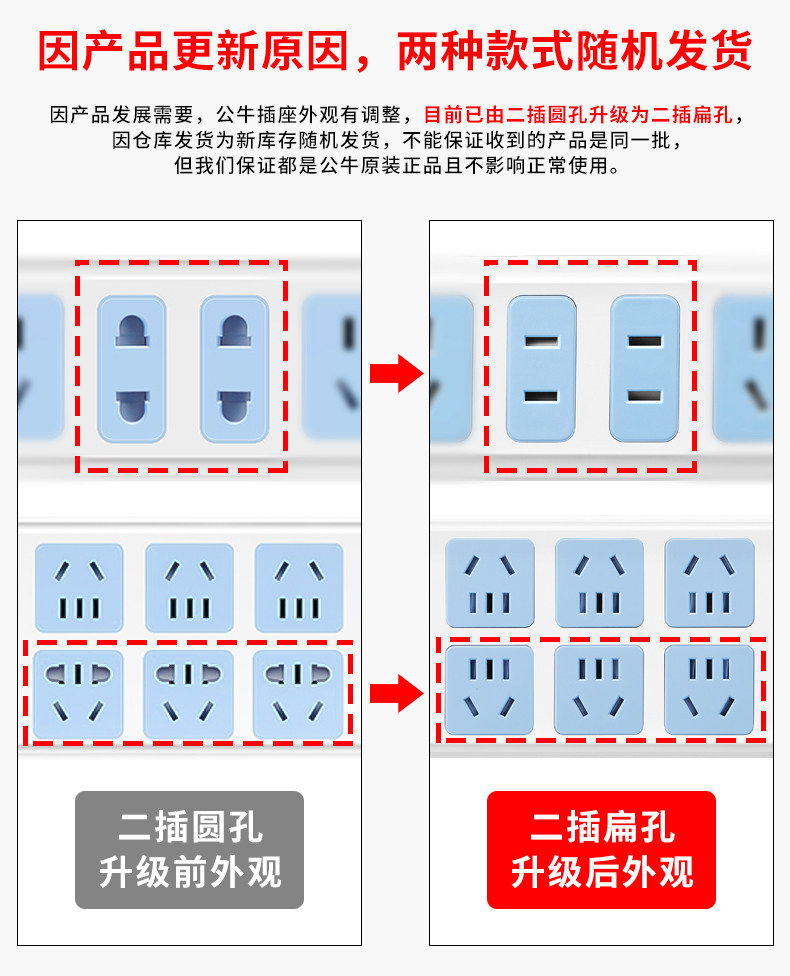 因产品更新原因，两种款式随机发货

因产品发展需要，公牛插座外观有调整，目前已由二插圆孔升级为二插扁孔，因仓库发货为新库存随机发货，不能保证收到的产品是同一批，但我们保证都是公牛原装正品且不影响正常使用。

二插圆孔
升级前外观

二插扁孔
升级后外观