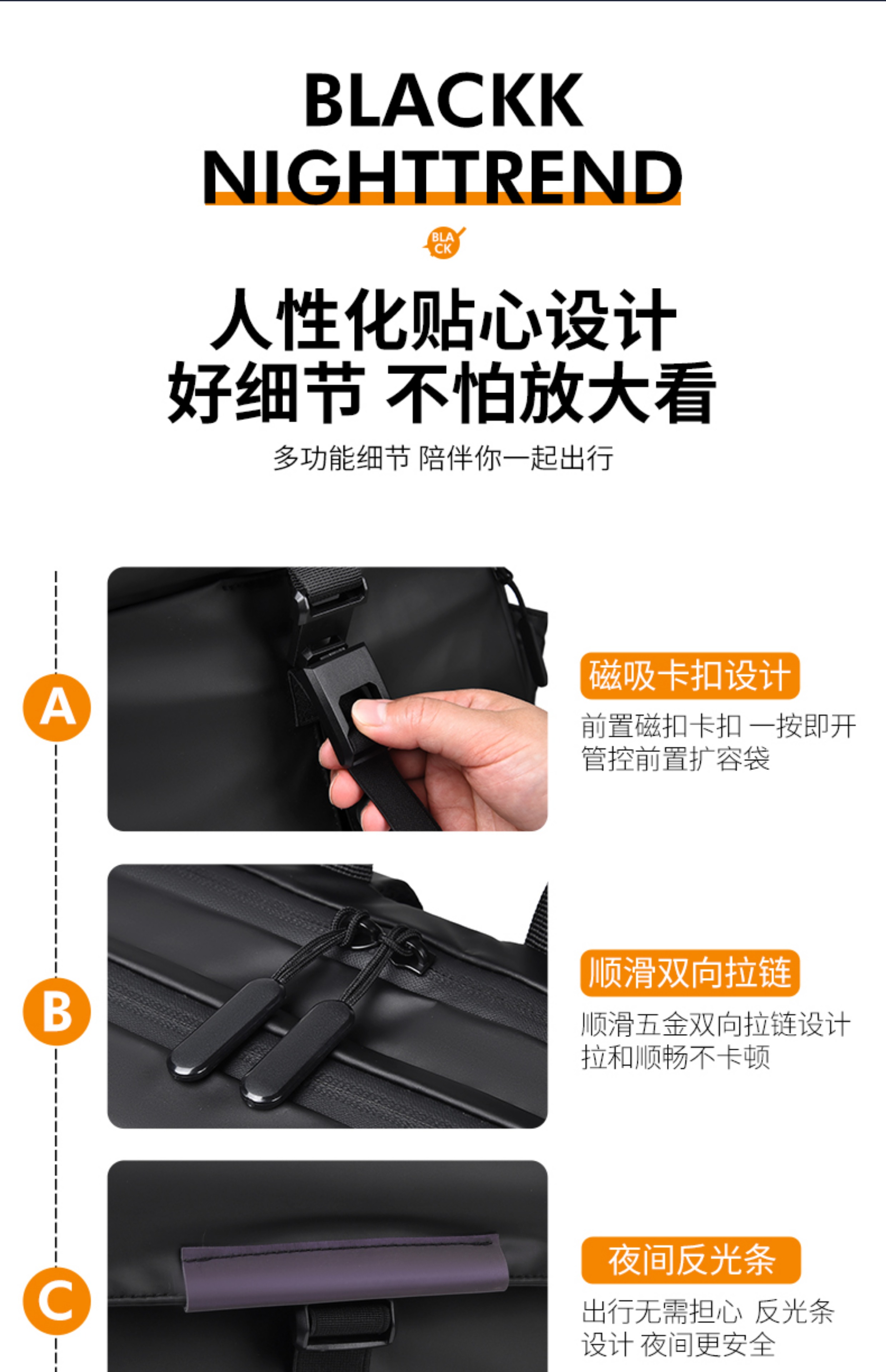 BLACKK
NIGHTTREND

BLA
CK

人性化贴心设计
好细节 不怕放大看

多功能细节 陪伴你一起出行

A

磁吸卡扣设计

前置磁扣卡扣 一按即开
管控前置扩容袋

B

顺滑双向拉链

顺滑五金双向拉链设计
拉和顺畅不卡顿

C

夜间反光条

出行无需担心 反光条
设计 夜间更安全