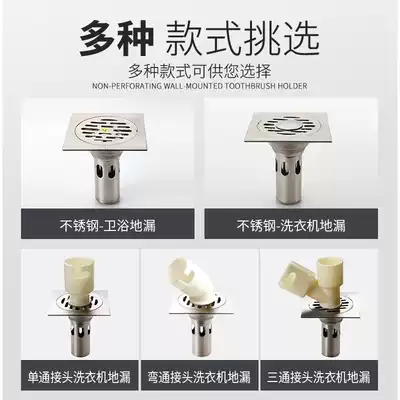 多种 款式挑选

多种款式可供您选择

NON-PERFORATING WALL-MOUNTED TOOTHBRUSH HOLDER

不锈钢-卫浴地漏

不锈钢-洗衣机地漏

单通接头洗衣机地漏

弯通接头洗衣机地漏

三通接头洗衣机地漏