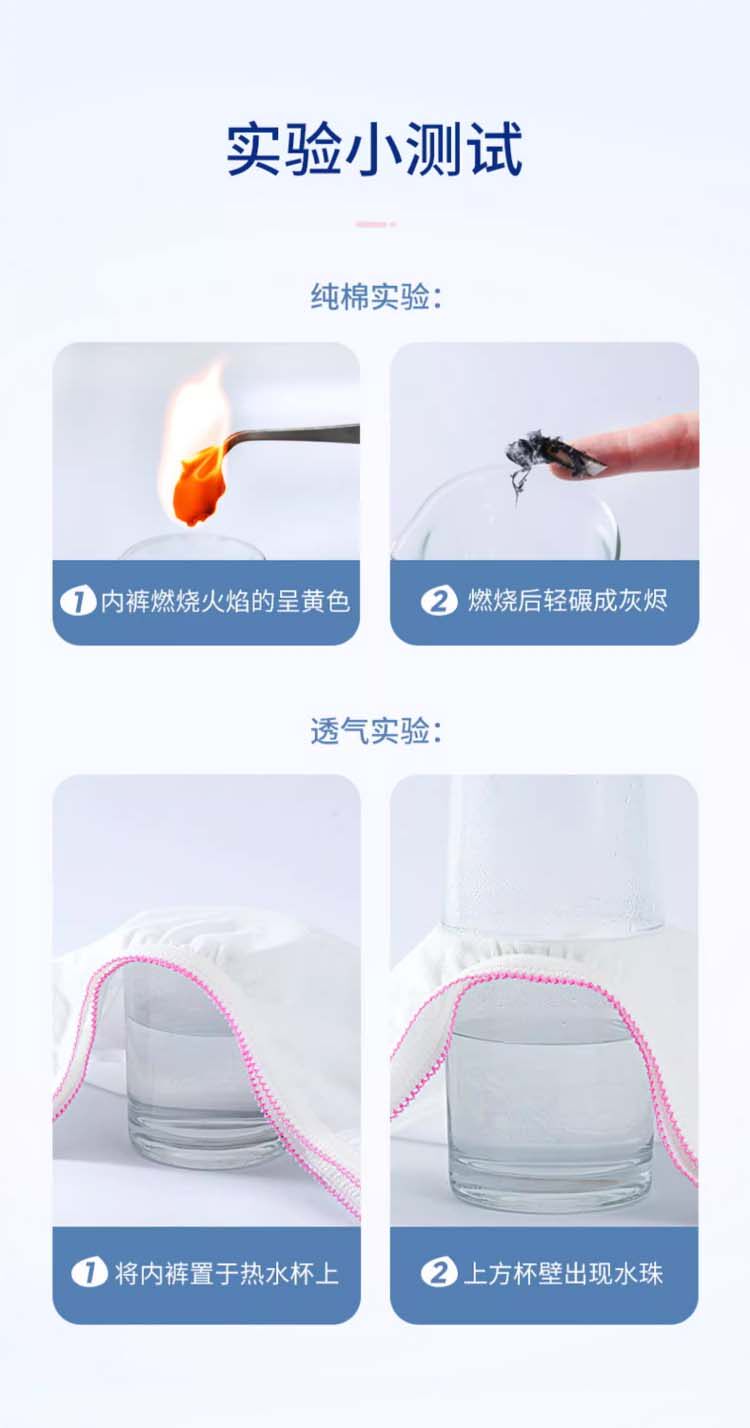 实验小测试

纯棉实验:

1 内裤燃烧火焰的呈黄色

2 燃烧后轻碾成灰烬

透气实验:

1 将内裤置于热水杯上

2 上方杯壁出现水珠