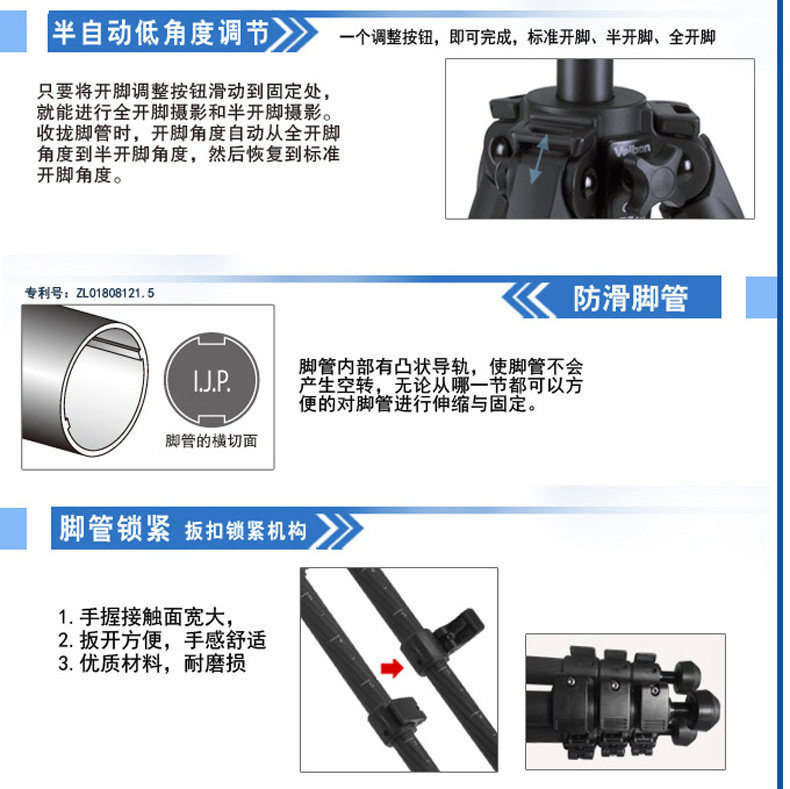 半自动低角度调节

一个调整按钮，即可完成，标准开脚、半开脚、全开脚

只要将开脚调整按钮滑动到固定处，就能进行全开脚摄影和半开脚摄影。收拢脚管时，开脚角度自动从全开脚角度到半开脚角度，然后恢复到标准开脚角度。

Velbon

专利号：ZL01808121.5

防滑脚管

I.J.P.

脚管的横切面

脚管内部有凸状导轨，使脚管不会产生空转，无论从哪一节都可以方便的对脚管进行伸缩与固定。

脚管锁紧 扳扣锁紧机构

1. 手握接触面宽大，
2. 扳开方便，手感舒适
3. 优质材料，耐磨损