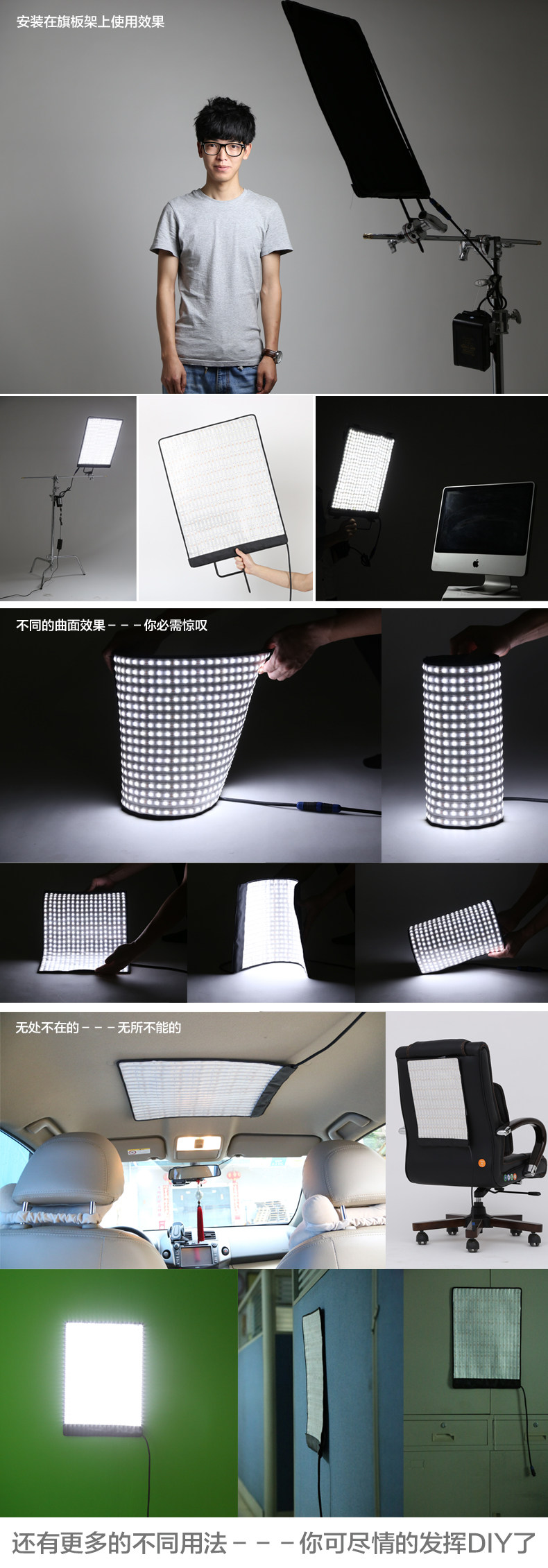 安装在旗板架上使用效果

不同的曲面效果－－－你必需惊叹

无处不在的－－－无所不能的

还有更多的不同用法－－－你可尽情的发挥DIY了