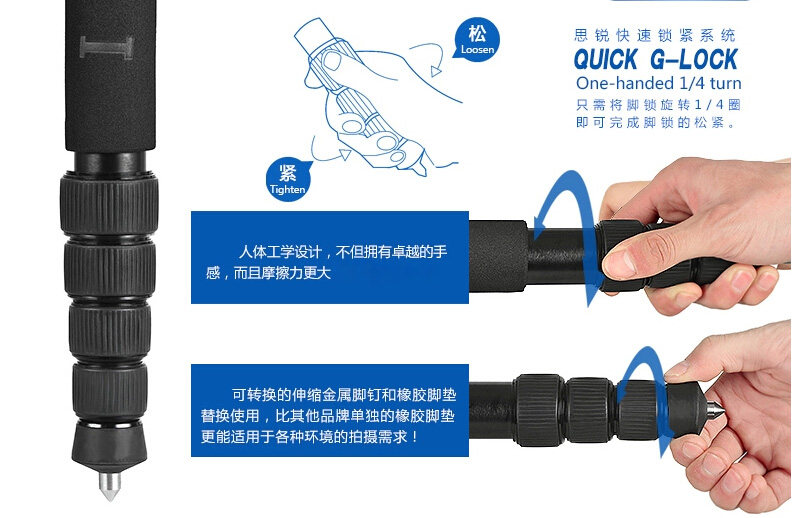 松
Loosen

紧
Tighten

思锐快速锁紧系统
QUICK G-LOCK
One-handed 1/4 turn
只需将脚锁旋转1/4圈即可完成脚锁的松紧。

人体工学设计，不但拥有卓越的手感，而且摩擦力更大

可转换的伸缩金属脚钉和橡胶脚垫替换使用，比其他品牌单独的橡胶脚垫更能适用于各种环境的拍摄需求！