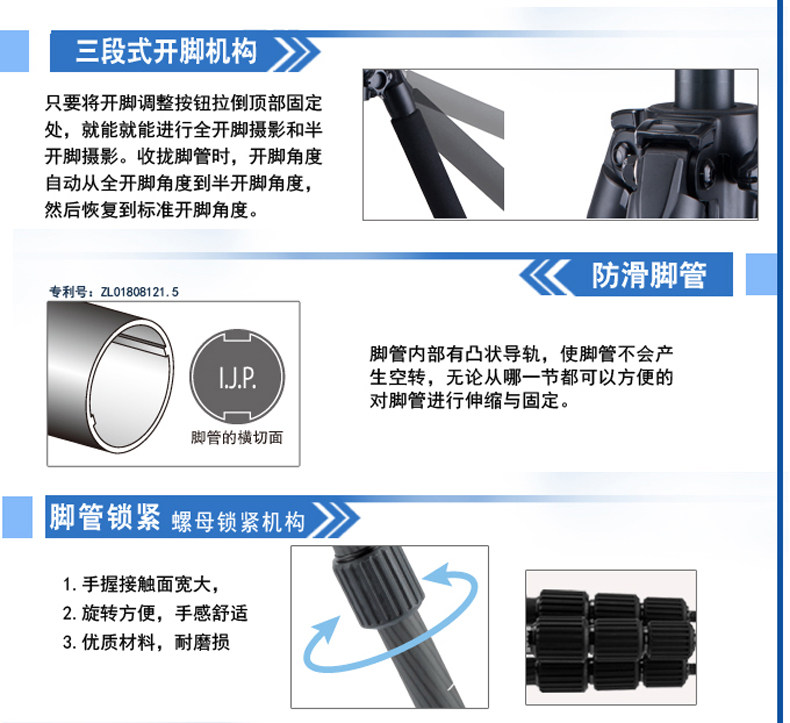 三段式开脚机构

只要将开脚调整按钮拉倒顶部固定处，就能就能进行全开脚摄影和半开脚摄影。收拢脚管时，开脚角度自动从全开脚角度到半开脚角度，然后恢复到标准开脚角度。

防滑脚管

专利号：ZL01808121.5

I.J.P.

脚管的横切面

脚管内部有凸状导轨，使脚管不会产生空转，无论从哪一节都可以方便的对脚管进行伸缩与固定。

脚管锁紧 螺母锁紧机构

1. 手握接触面宽大，
2. 旋转方便，手感舒适
3. 优质材料，耐磨损