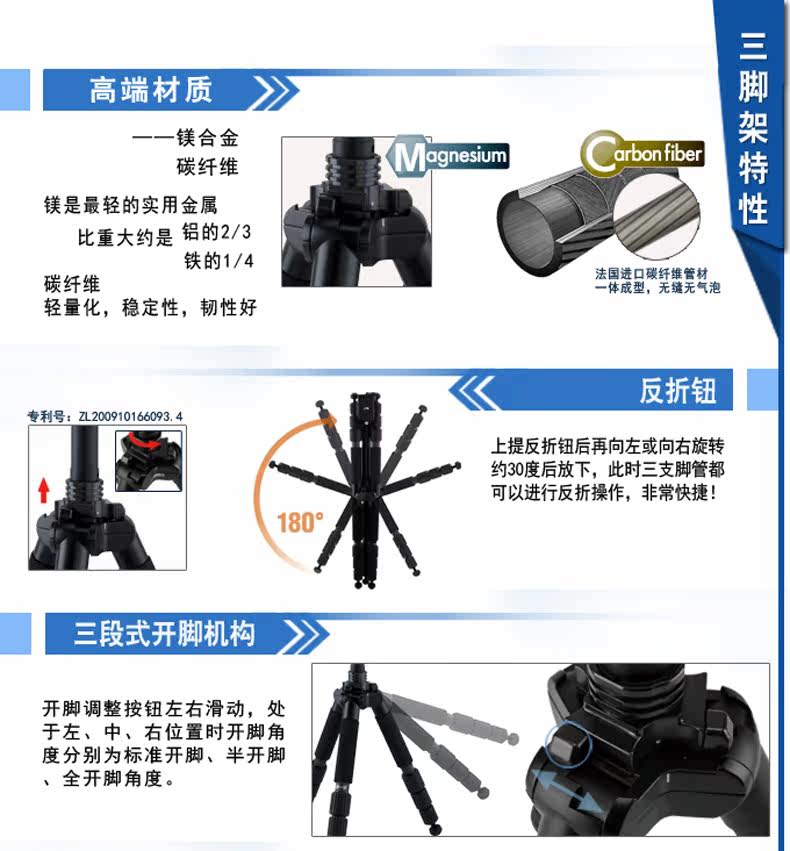 三脚架特性

高端材质

——镁合金
碳纤维

镁是最轻的实用金属
比重大约是 铝的2/3
铁的1/4
碳纤维
轻量化，稳定性，韧性好

Magnesium

Carbon fiber

法国进口碳纤维管材
一体成型，无缝无气泡

反折钮

专利号：ZL200910166093.4

180°

上提反折钮后再向左或向右旋转约30度后放下，此时三支脚管都可以进行反折操作，非常快捷！

三段式开脚机构

开脚调整按钮左右滑动，处于左、中、右位置时开脚角度分别为标准开脚、半开脚、全开脚角度。