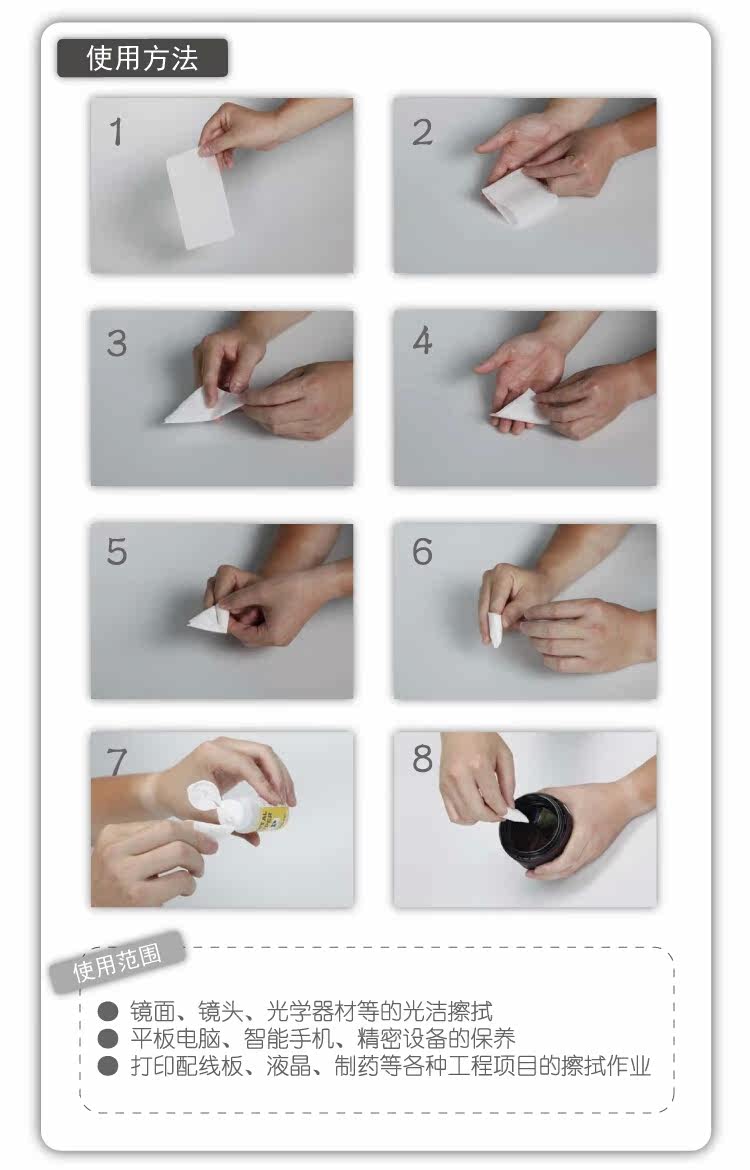 使用方法

1

2

3

4

5

6

7

8

使用范围

● 镜面、镜头、光学器材等的光洁擦拭
● 平板电脑、智能手机、精密设备的保养
● 打印配线板、液晶、制药等各种工程项目的擦拭作业