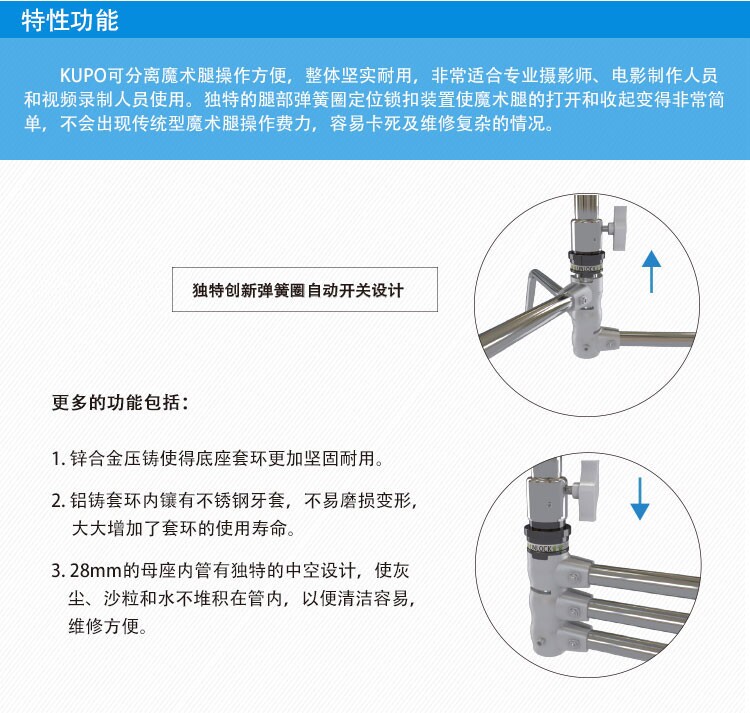 特性功能

KUPO可分离魔术腿操作方便，整体坚实耐用，非常适合专业摄影师、电影制作人员和视频录制人员使用。独特的腿部弹簧圈定位锁扣装置使魔术腿的打开和收起变得非常简单，不会出现传统型魔术腿操作费力，容易卡死及维修复杂的情况。

独特创新弹簧圈自动开关设计

UNLOCK

更多的功能包括：

1. 锌合金压铸使得底座套环更加坚固耐用。

2. 铝铸套环内镶有不锈钢牙套，不易磨损变形，大大增加了套环的使用寿命。

3. 28mm的母座内管有独特的中空设计，使灰尘、沙粒和水不堆积在管内，以便清洁容易，维修方便。

UNLOCK