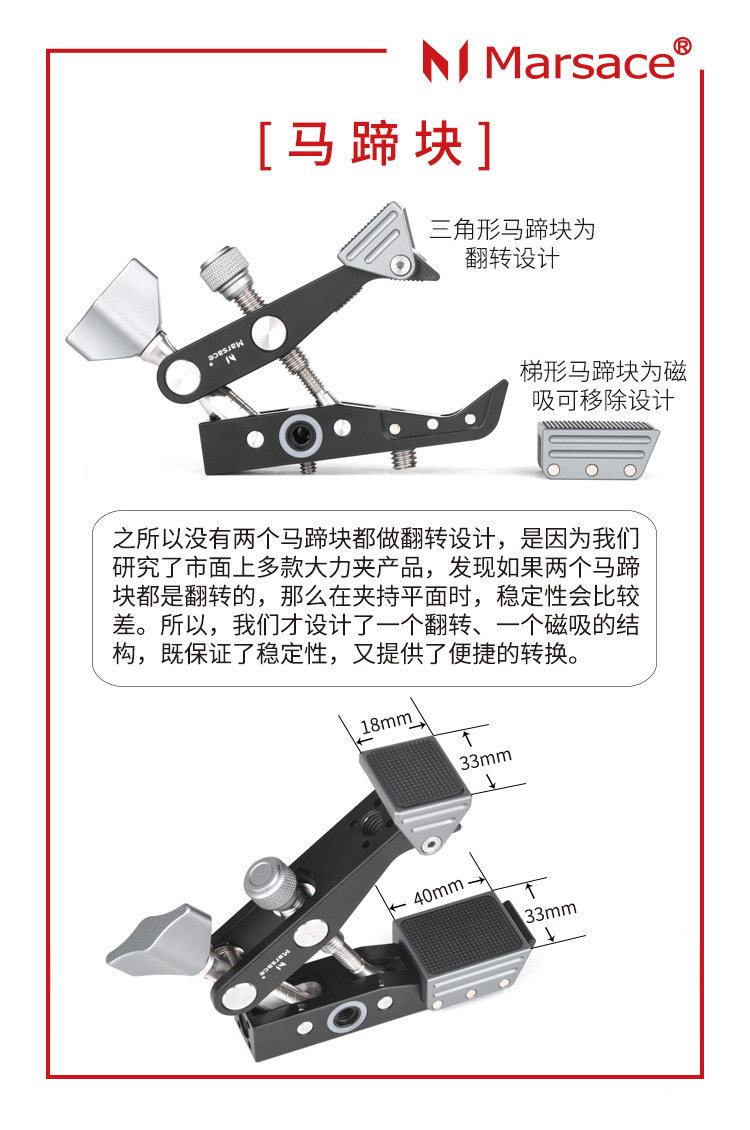 Marsace®

[ 马蹄块 ]

三角形马蹄块为翻转设计

Marsace

梯形马蹄块为磁吸可移除设计

之所以没有两个马蹄块都做翻转设计，是因为我们研究了市面上多款大力夹产品，发现如果两个马蹄块都是翻转的，那么在夹持平面时，稳定性会比较差。所以，我们才设计了一个翻转、一个磁吸的结构，既保证了稳定性，又提供了便捷的转换。

18mm
33mm
40mm
33mm

Marsace