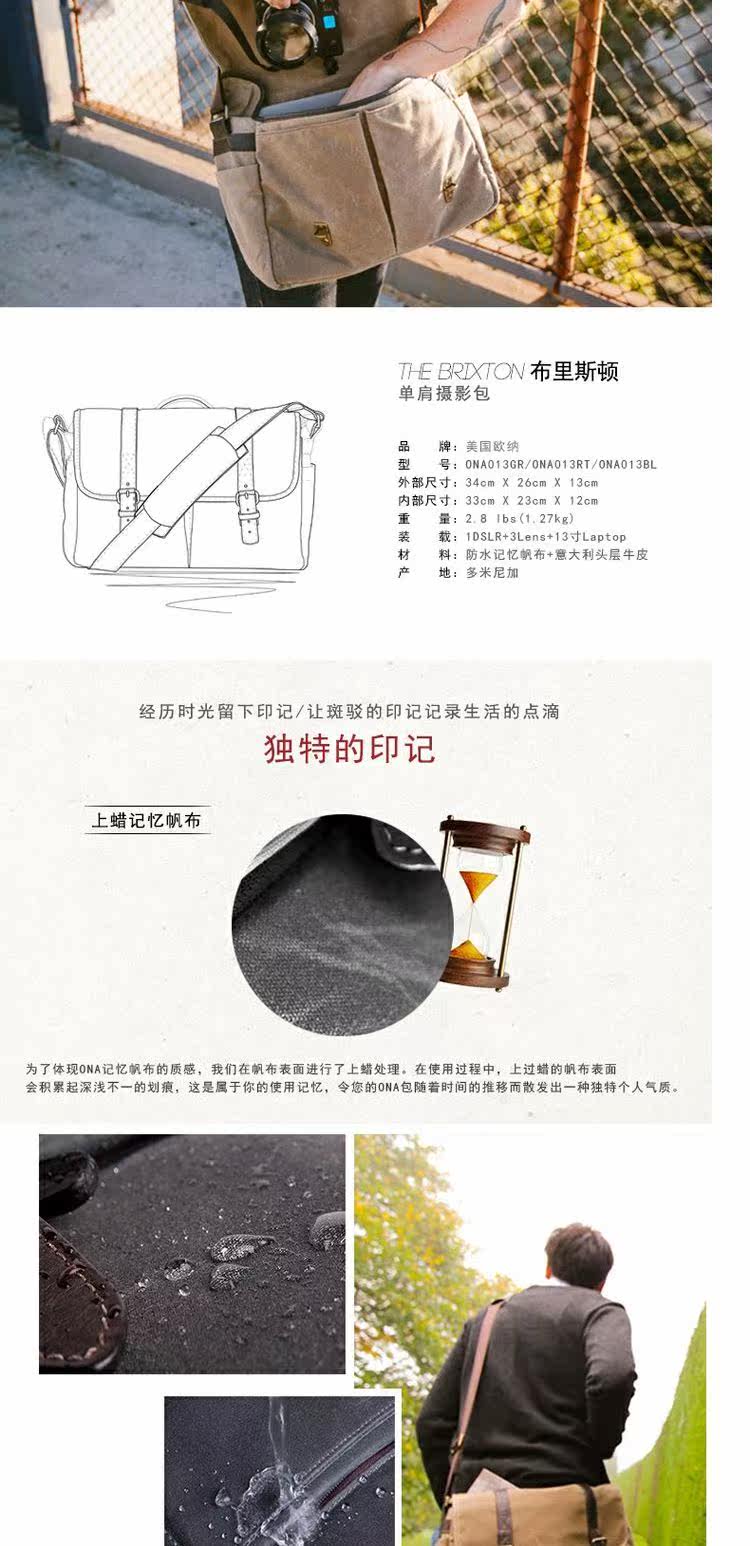 THE BRIXTON 布里斯顿
单肩摄影包

品　　牌：美国欧纳
型　　号：ONA013GR/ONA013RT/ONA013BL
外部尺寸：34cm X 26cm X 13cm
内部尺寸：33cm X 23cm X 12cm
重　　量：2.8 lbs(1.27kg)
装　　载：1DSLR+3Lens+13寸Laptop
材　　料：防水记忆帆布+意大利头层牛皮
产　　地：多米尼加

经历时光留下印记/让斑驳的印记记录生活的点滴
独特的印记

上蜡记忆帆布

为了体现ONA记忆帆布的质感，我们在帆布表面进行了上蜡处理。在使用过程中，上过蜡的帆布表面会积累起深浅不一的划痕，这是属于你的使用记忆，令您的ONA包随着时间的推移而散发出一种独特个人气质。