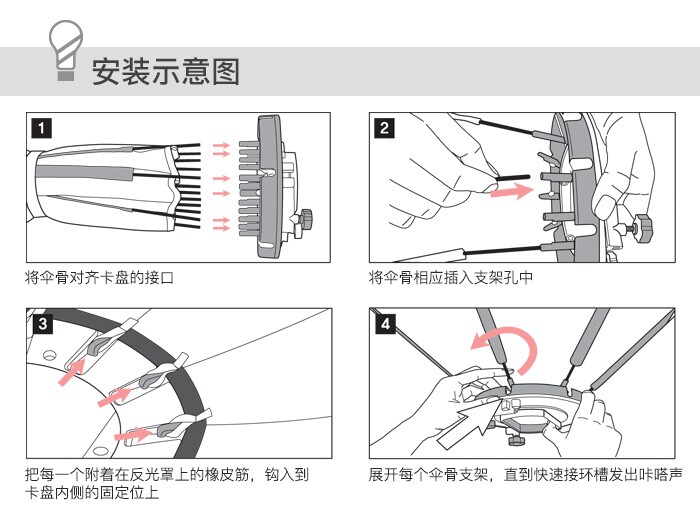 安装示意图

1

将伞骨对齐卡盘的接口

2

将伞骨相应插入支架孔中

3

把每一个附着在反光罩上的橡皮筋，钩入到卡盘内侧的固定位上

4

展开每个伞骨支架，直到快速接环槽发出咔嗒声