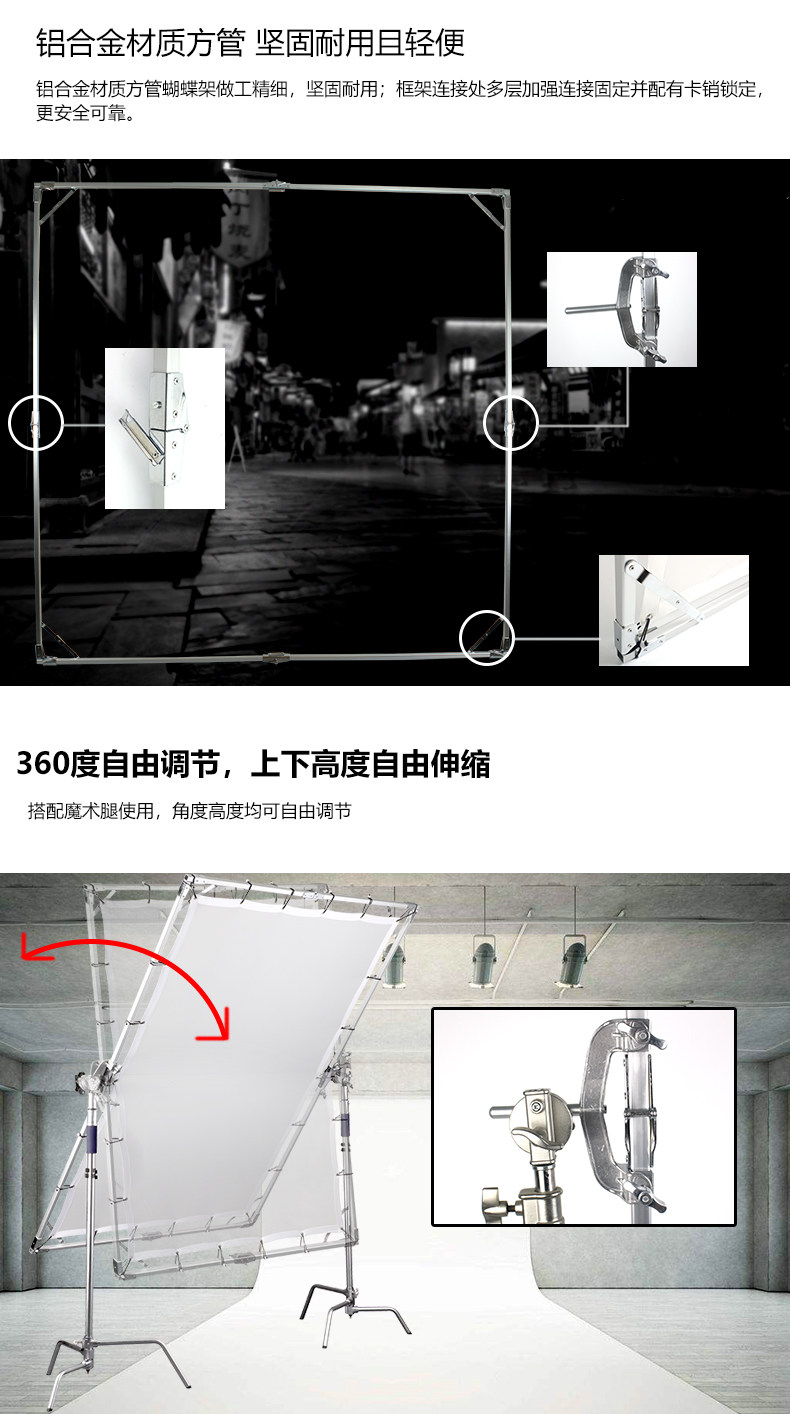 铝合金材质方管 坚固耐用且轻便

铝合金材质方管蝴蝶架做工精细，坚固耐用；框架连接处多层加强连接固定并配有卡销锁定，更安全可靠。

360度自由调节，上下高度自由伸缩

搭配魔术腿使用，角度高度均可自由调节