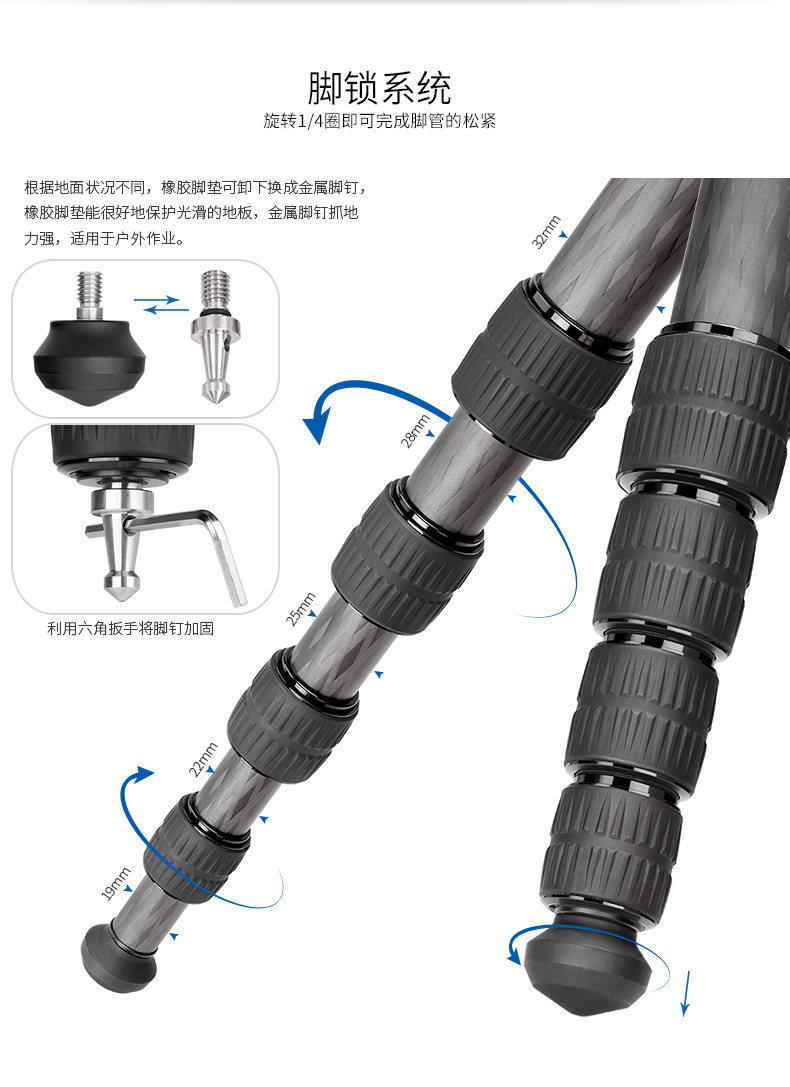 脚锁系统
旋转1/4圈即可完成脚管的松紧

根据地面状况不同，橡胶脚垫可卸下换成金属脚钉，橡胶脚垫能很好地保护光滑的地板，金属脚钉抓地力强，适用于户外作业。

利用六角扳手将脚钉加固

32mm
28mm
25mm
22mm
19mm