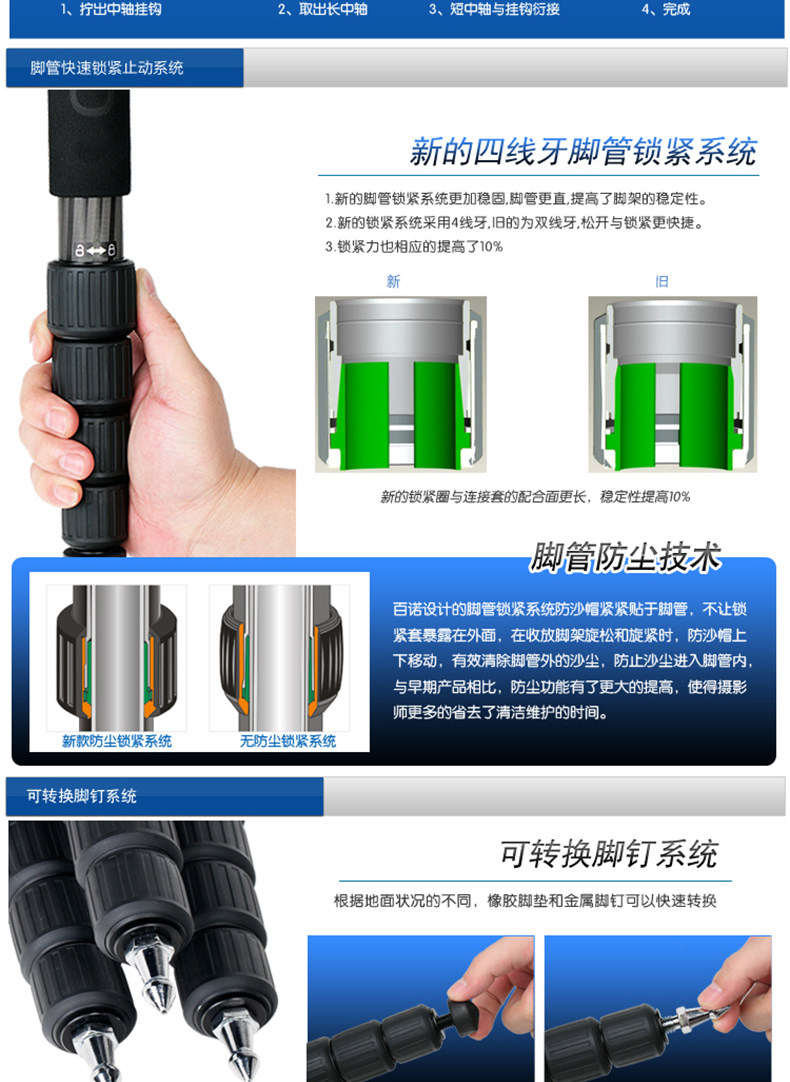 1、拧出中轴挂钩　2、取出长中轴　3、短中轴与挂钩衔接　4、完成

脚管快速锁紧止动系统

新的四线牙脚管锁紧系统

1.新的脚管锁紧系统更加稳固,脚管更直,提高了脚架的稳定性。
2.新的锁紧系统采用4线牙,旧的为双线牙,松开与锁紧更快捷。
3.锁紧力也相应的提高了10%

新

旧

新的锁紧圈与连接套的配合面更长，稳定性提高10%

脚管防尘技术

新款防尘锁紧系统

无防尘锁紧系统

百诺设计的脚管锁紧系统防沙帽紧紧贴于脚管，不让锁紧套暴露在外面，在收放脚架旋松和旋紧时，防沙帽上下移动，有效清除脚管外的沙尘，防止沙尘进入脚管内，与早期产品相比，防尘功能有了更大的提高，使得摄影师更多的省去了清洁维护的时间。

可转换脚钉系统

可转换脚钉系统

根据地面状况的不同，橡胶脚垫和金属脚钉可以快速转换