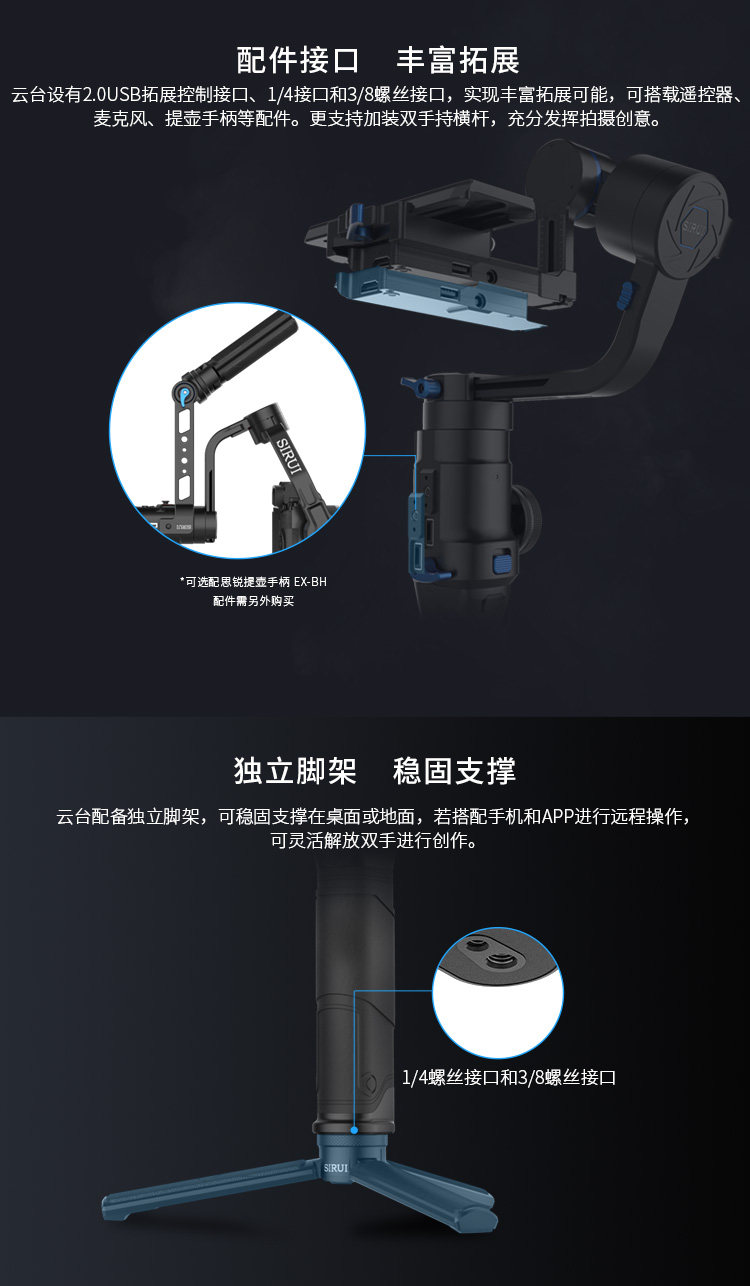 配件接口　丰富拓展

云台设有2.0USB拓展控制接口、1/4接口和3/8螺丝接口，实现丰富拓展可能，可搭载遥控器、麦克风、提壶手柄等配件。更支持加装双手持横杆，充分发挥拍摄创意。

SIRUI

SIRUI

*可选配思锐提壶手柄 EX-BH
配件需另外购买

独立脚架　稳固支撑

云台配备独立脚架，可稳固支撑在桌面或地面，若搭配手机和APP进行远程操作，可灵活解放双手进行创作。

1/4螺丝接口和3/8螺丝接口

SIRUI