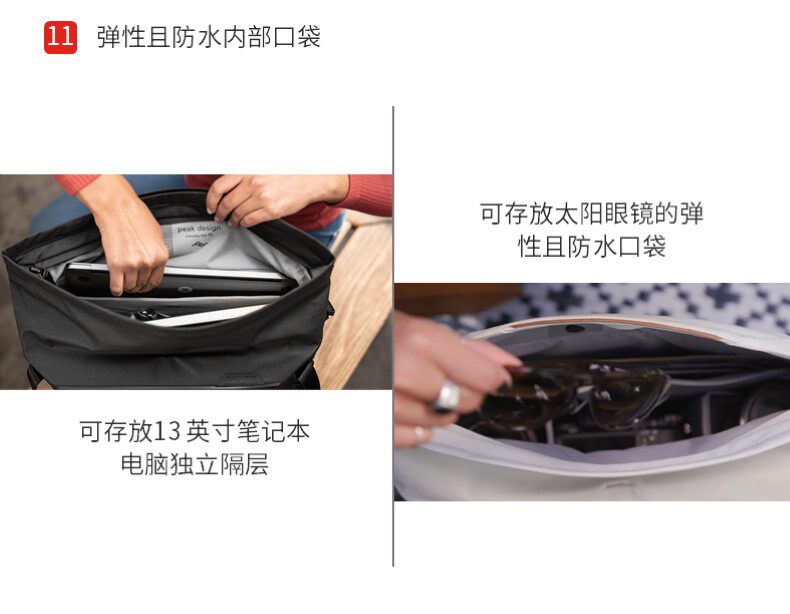 11 弹性且防水内部口袋

peak design

可存放13 英寸笔记本电脑独立隔层

可存放太阳眼镜的弹性且防水口袋