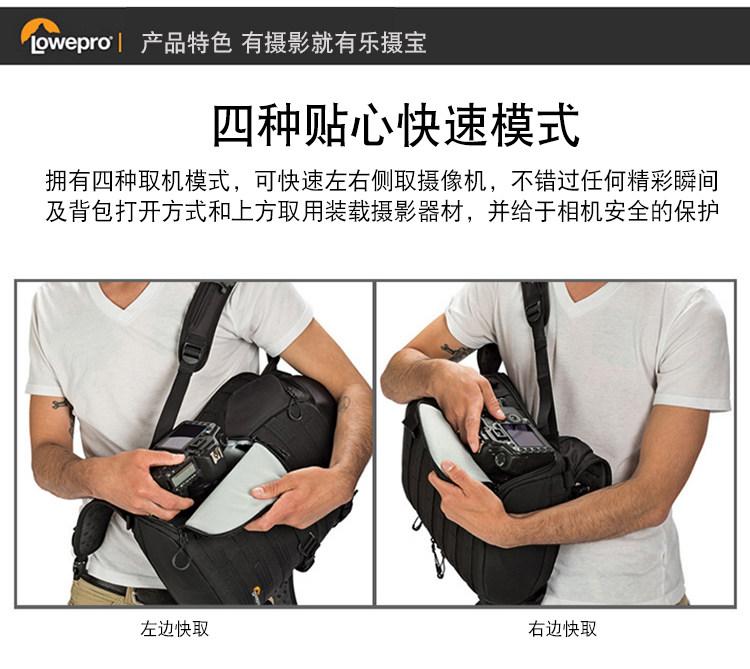 Lowepro | 产品特色 有摄影就有乐摄宝

四种贴心快速模式

拥有四种取机模式，可快速左右侧取摄像机，不错过任何精彩瞬间及背包打开方式和上方取用装载摄影器材，并给于相机安全的保护

左边快取

右边快取