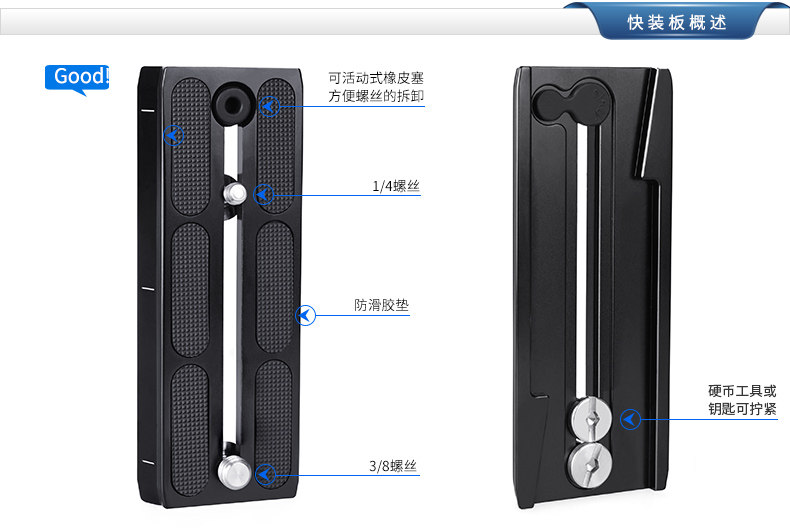 快装板概述

Good!

可活动式橡皮塞
方便螺丝的拆卸

1/4螺丝

防滑胶垫

3/8螺丝

硬币工具或
钥匙可拧紧