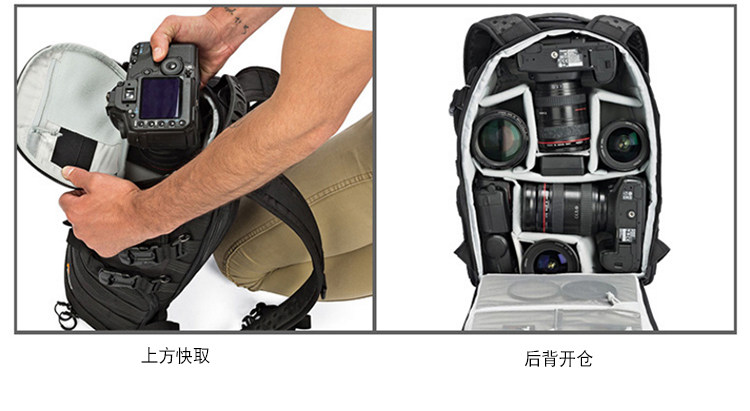 上方快取

后背开仓