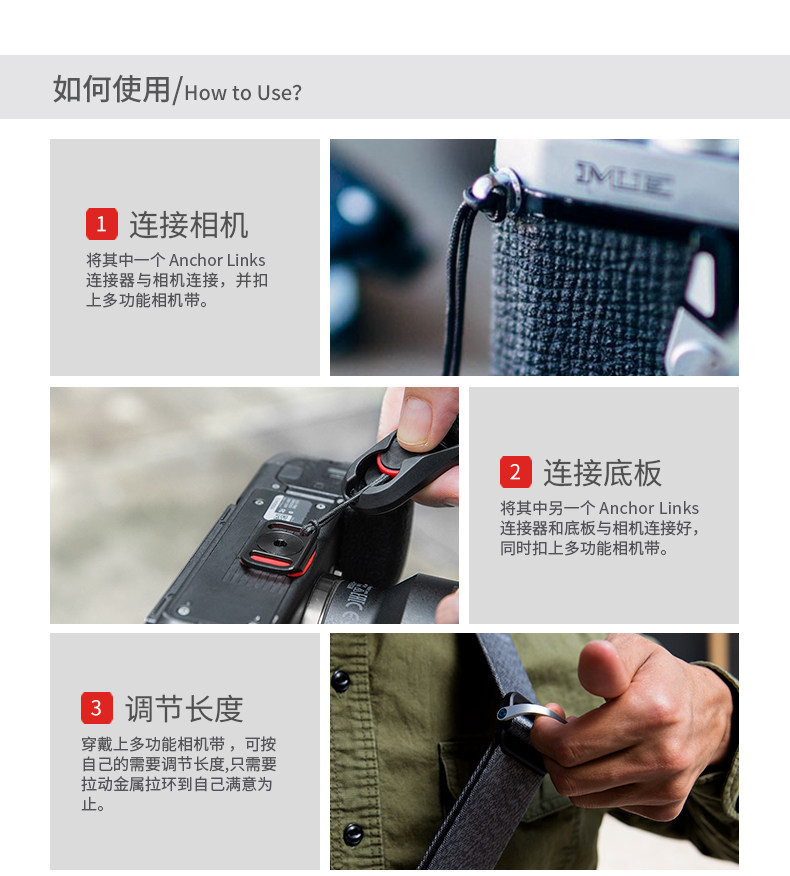 如何使用/How to Use?

1 连接相机

将其中一个 Anchor Links 连接器与相机连接，并扣上多功能相机带。

2 连接底板

将其中另一个 Anchor Links 连接器和底板与相机连接好，同时扣上多功能相机带。

3 调节长度

穿戴上多功能相机带，可按自己的需要调节长度,只需要拉动金属拉环到自己满意为止。