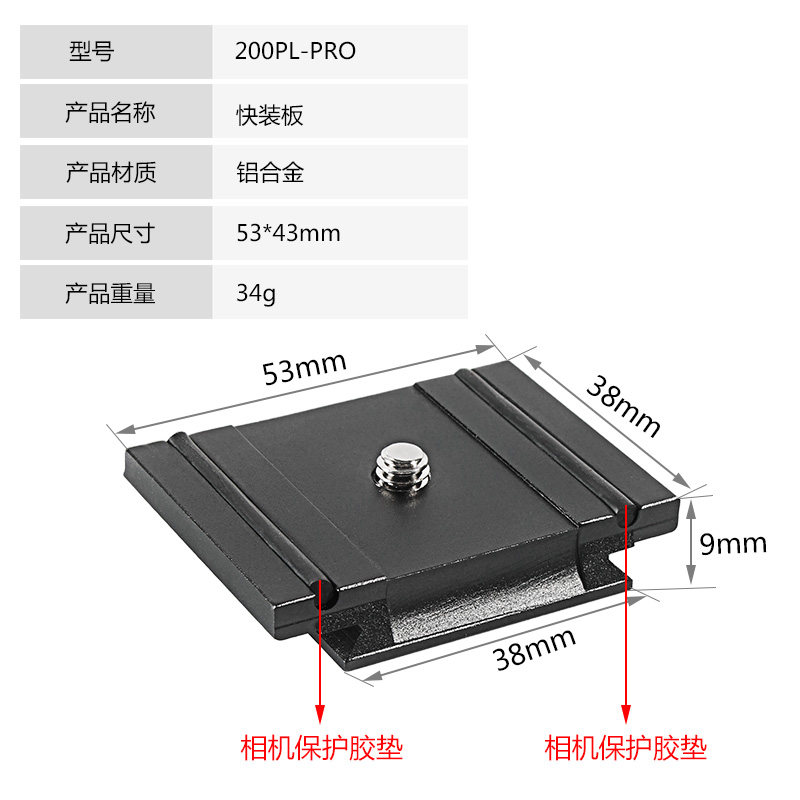 | 型号 | 200PL-PRO |
|---|---|
| 产品名称 | 快装板 |
| 产品材质 | 铝合金 |
| 产品尺寸 | 53*43mm |
| 产品重量 | 34g |

53mm

38mm

9mm

38mm

相机保护胶垫

相机保护胶垫