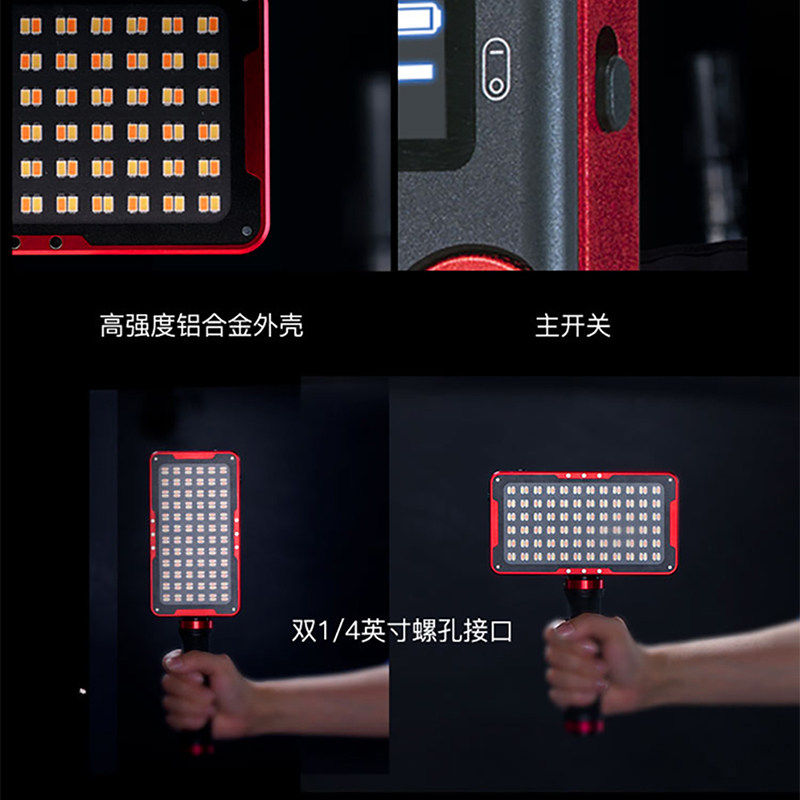 高强度铝合金外壳

主开关

双1/4英寸螺孔接口