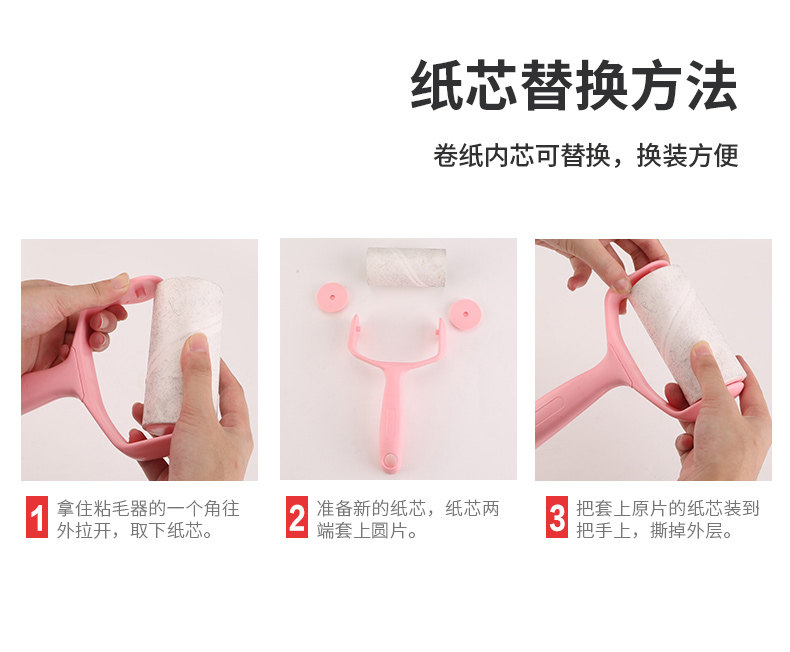 纸芯替换方法

卷纸内芯可替换，换装方便

1 拿住粘毛器的一个角往外拉开，取下纸芯。

2 准备新的纸芯，纸芯两端套上圆片。

3 把套上原片的纸芯装到把手上，撕掉外层。