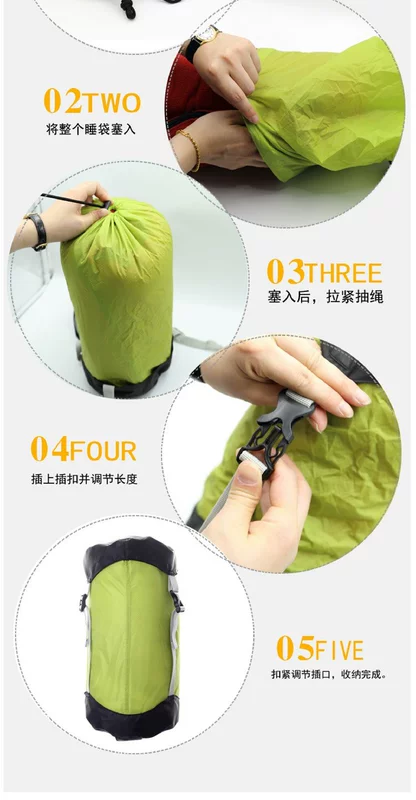 02TWO
将整个睡袋塞入

03THREE
塞入后，拉紧抽绳

04FOUR
插上插扣并调节长度

05FIVE
扣紧调节插口，收纳完成。