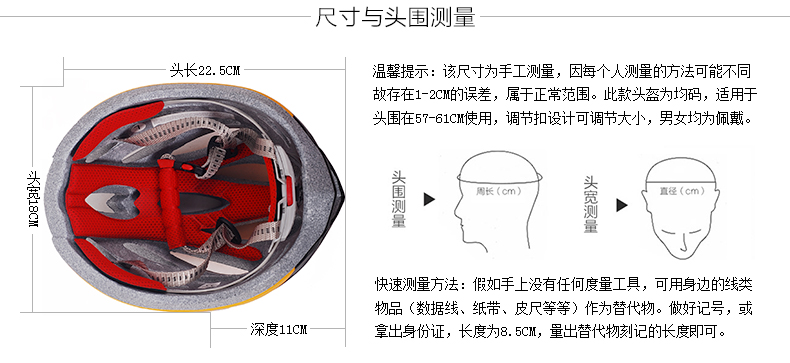 尺寸与头围测量

头长22.5CM

头宽18CM

深度11CM

温馨提示：该尺寸为手工测量，因每个人测量的方法可能不同故存在1-2CM的误差，属于正常范围。此款头盔为均码，适用于头围在57-61CM使用，调节扣设计可调节大小，男女均为佩戴。

头围测量

周长（cm）

头宽测量

直径（cm）

快速测量方法：假如手上没有任何度量工具，可用身边的线类物品（数据线、纸带、皮尺等等）作为替代物。做好记号，或拿出身份证，长度为8.5CM，量出替代物刻记的长度即可。