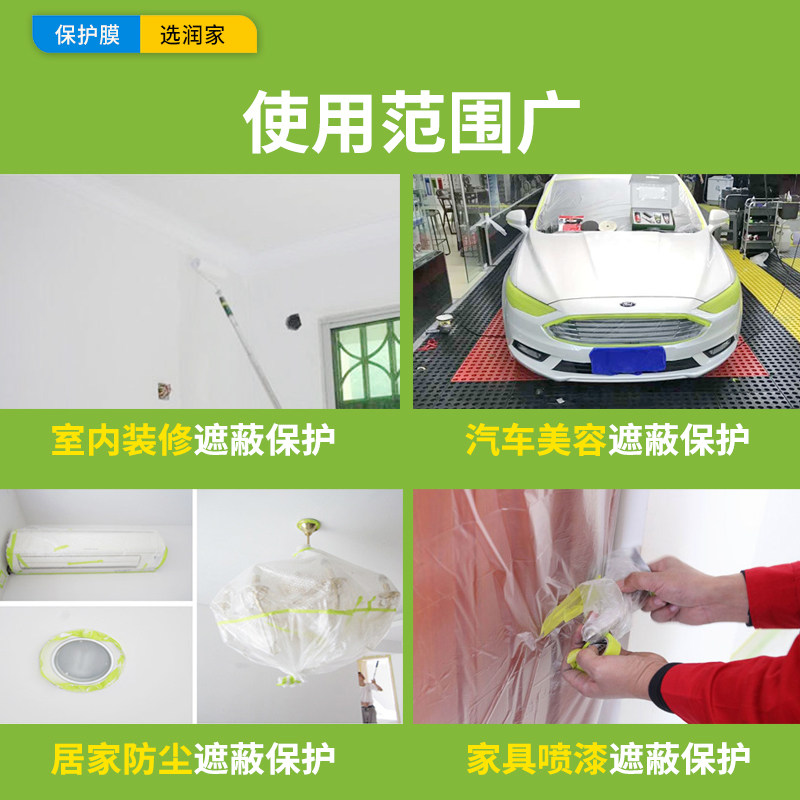 保护膜 选润家

使用范围广

室内装修遮蔽保护

汽车美容遮蔽保护

居家防尘遮蔽保护

家具喷漆遮蔽保护