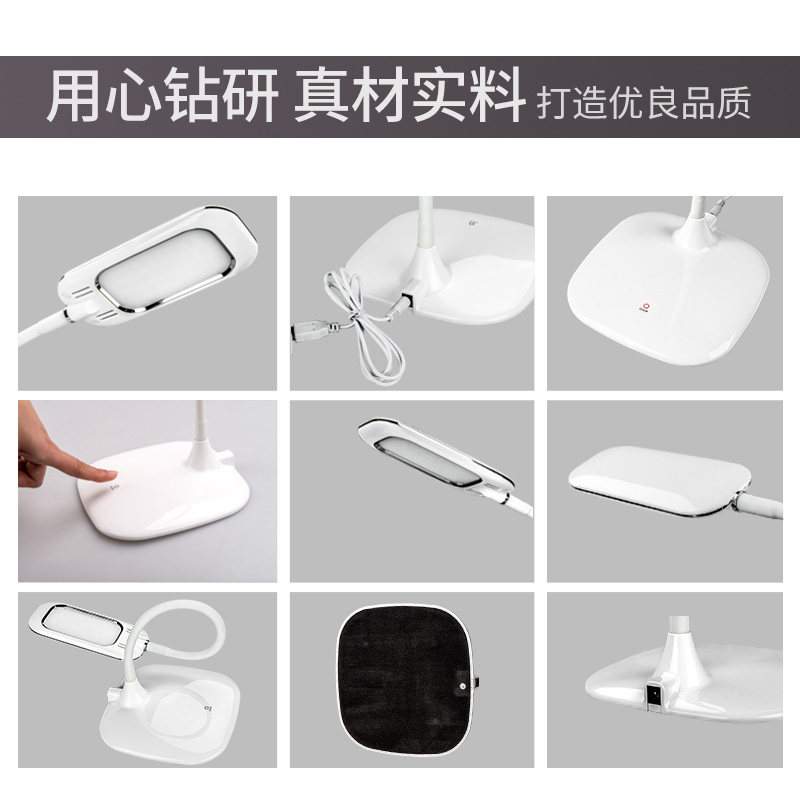 用心钻研 真材实料 打造优良品质