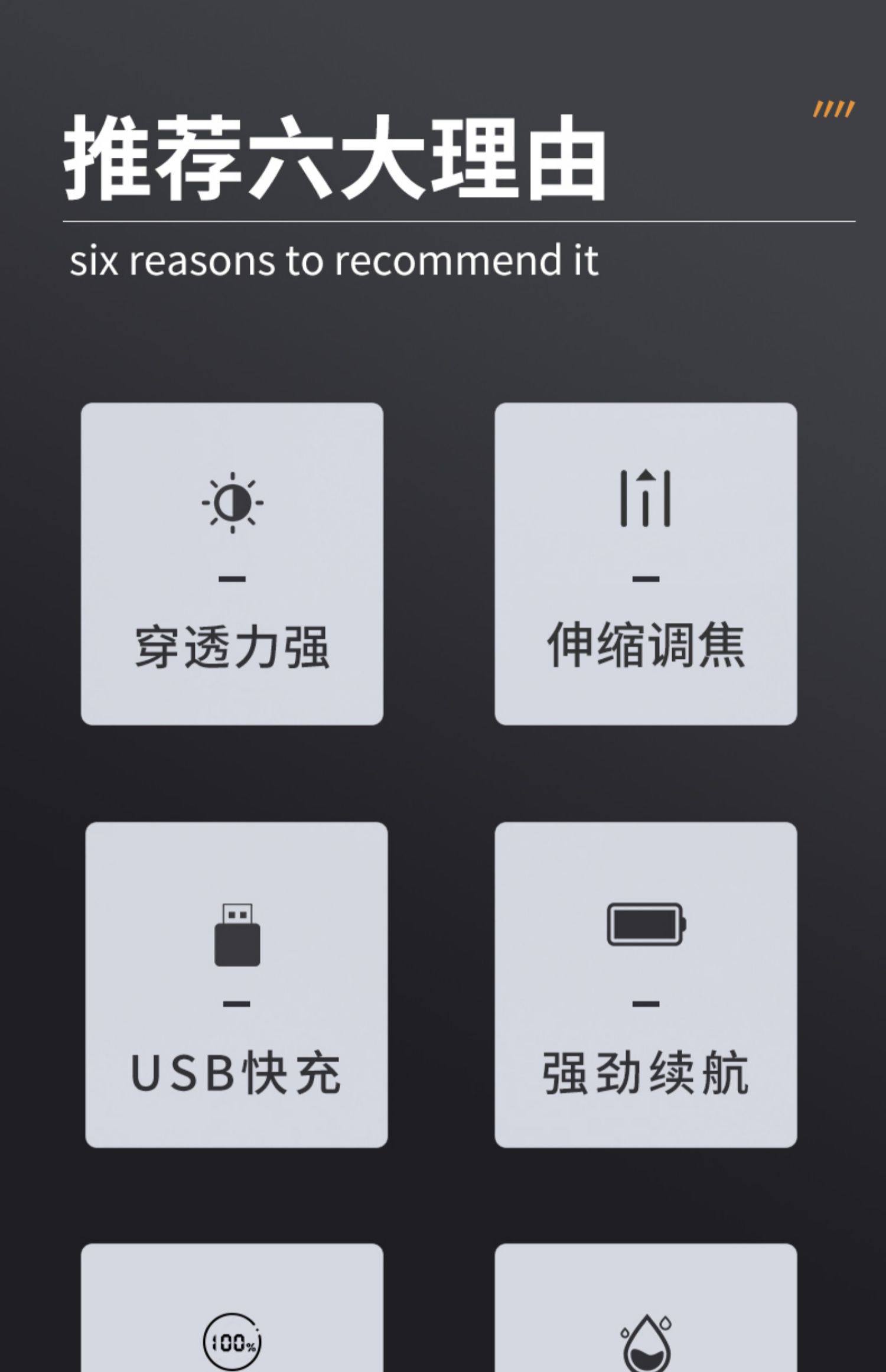 推荐六大理由

six reasons to recommend it

穿透力强

伸缩调焦

USB快充

强劲续航

100%