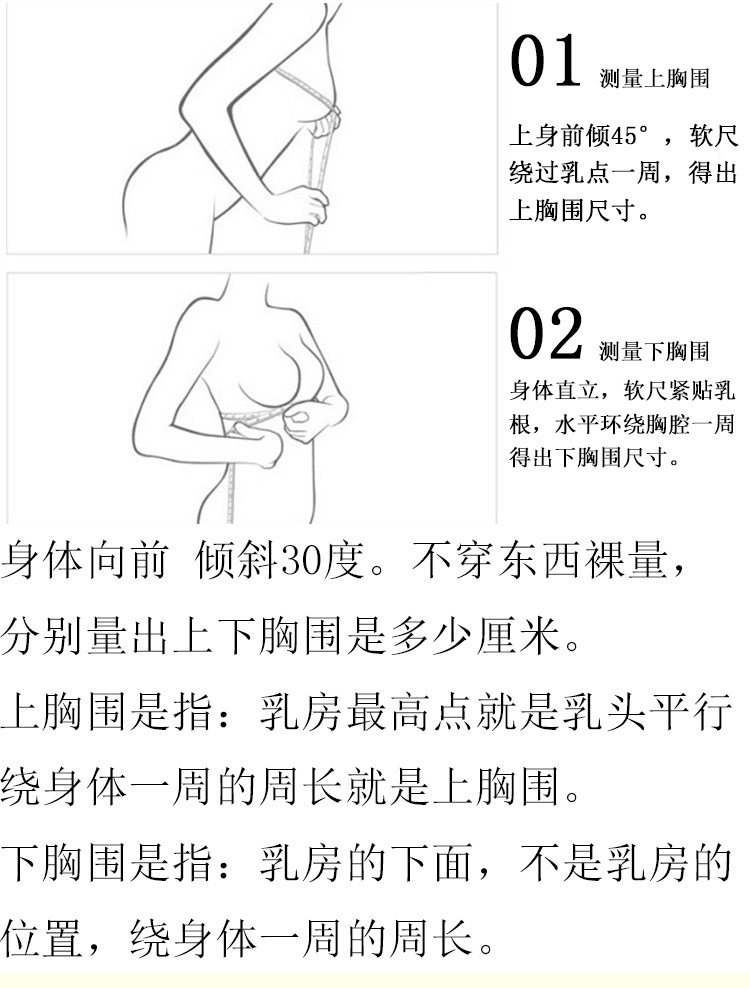 01 测量上胸围

上身前倾45°，软尺绕过乳点一周，得出上胸围尺寸。

02 测量下胸围

身体直立，软尺紧贴乳根，水平环绕胸腔一周得出下胸围尺寸。

身体向前 倾斜30度。不穿东西裸量，分别量出上下胸围是多少厘米。

上胸围是指：乳房最高点就是乳头平行绕身体一周的周长就是上胸围。

下胸围是指：乳房的下面，不是乳房的位置，绕身体一周的周长。