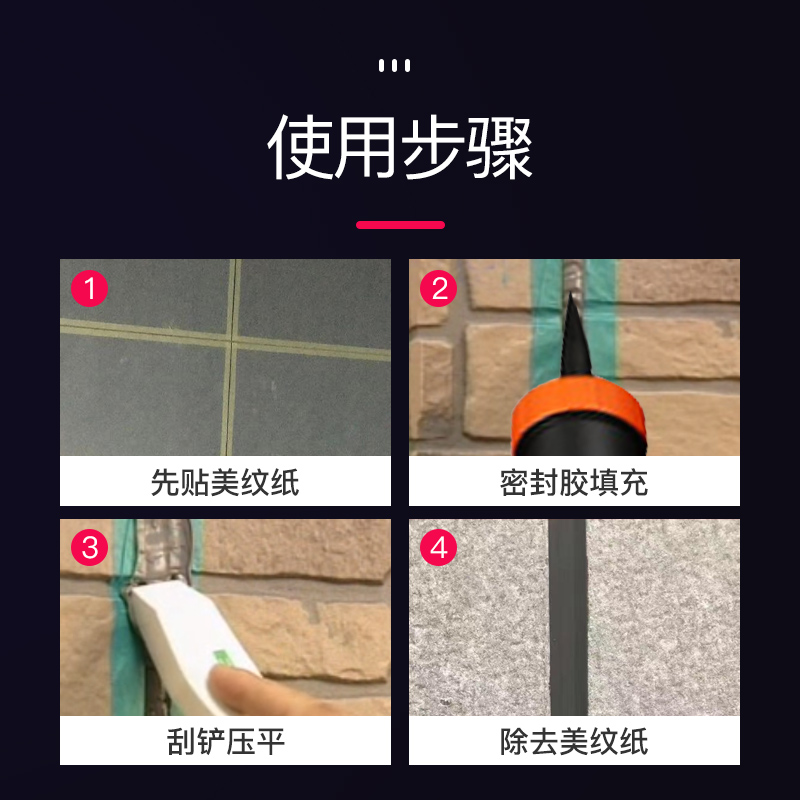 使用步骤

1
先贴美纹纸

2
密封胶填充

3
刮铲压平

4
除去美纹纸